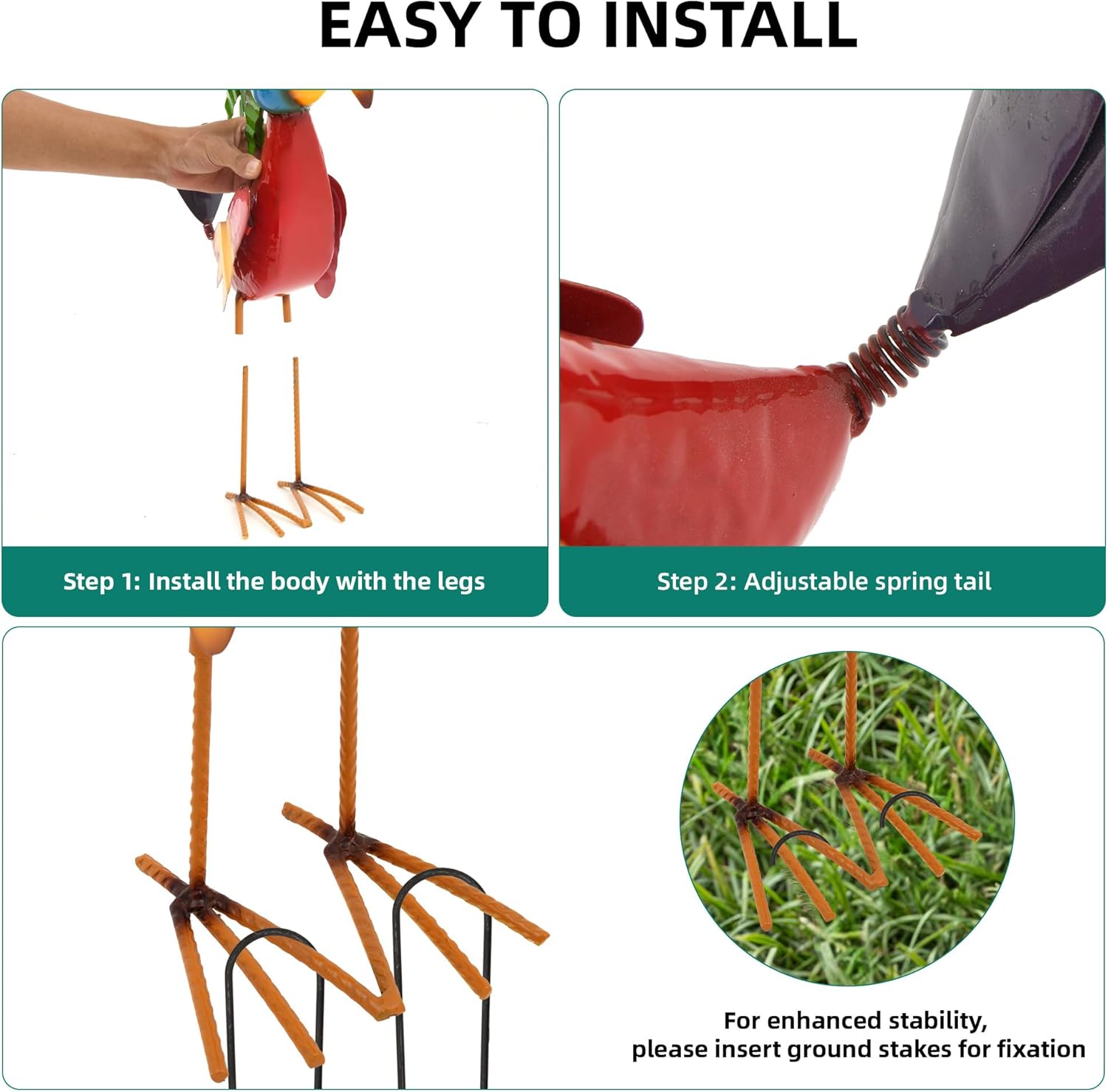 EASY TO INSTALL

Step 1: Install the body with the legs

Step 2: Adjustable spring tail

For enhanced stability, please insert ground stakes for fixation