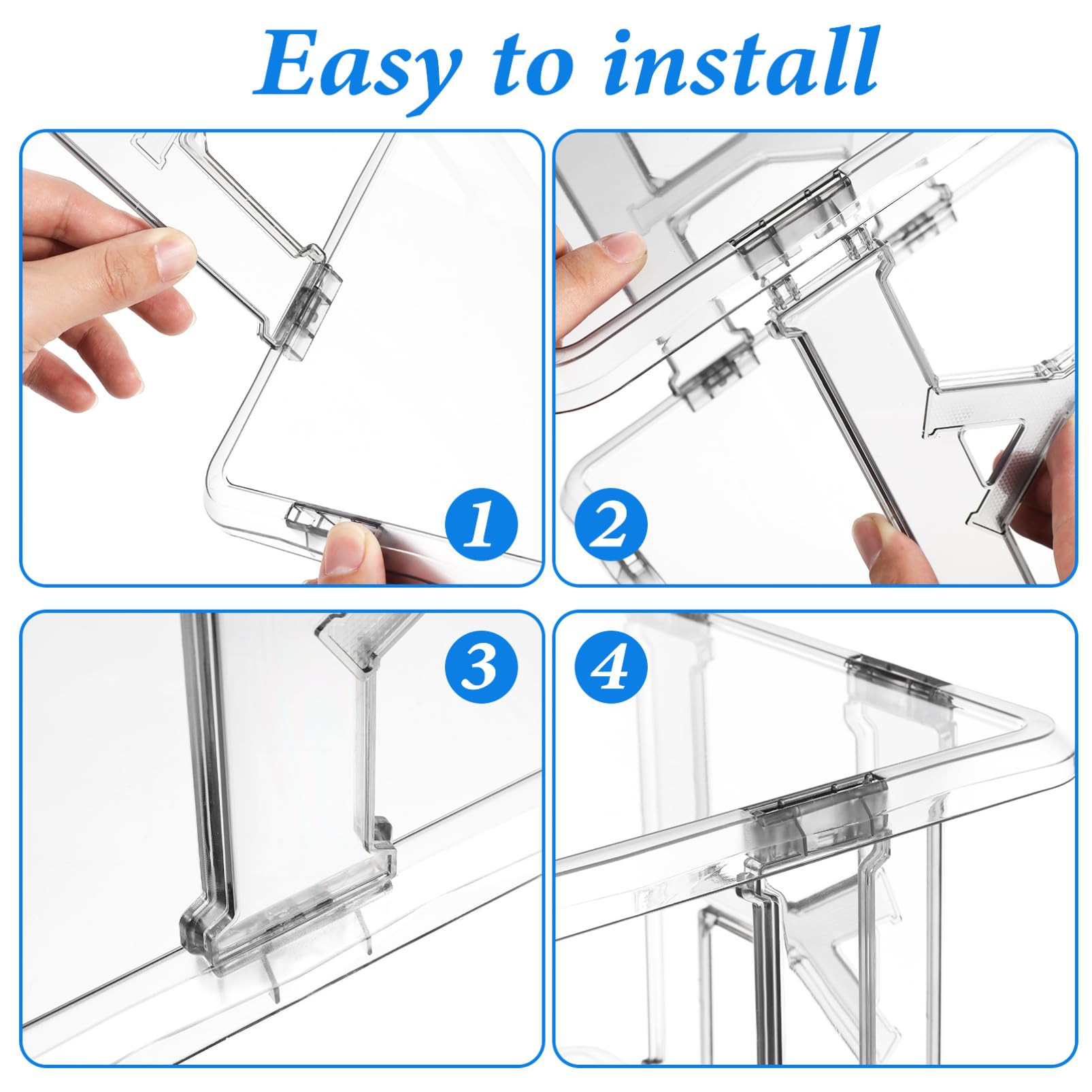 Easy to install

1

2

3

4