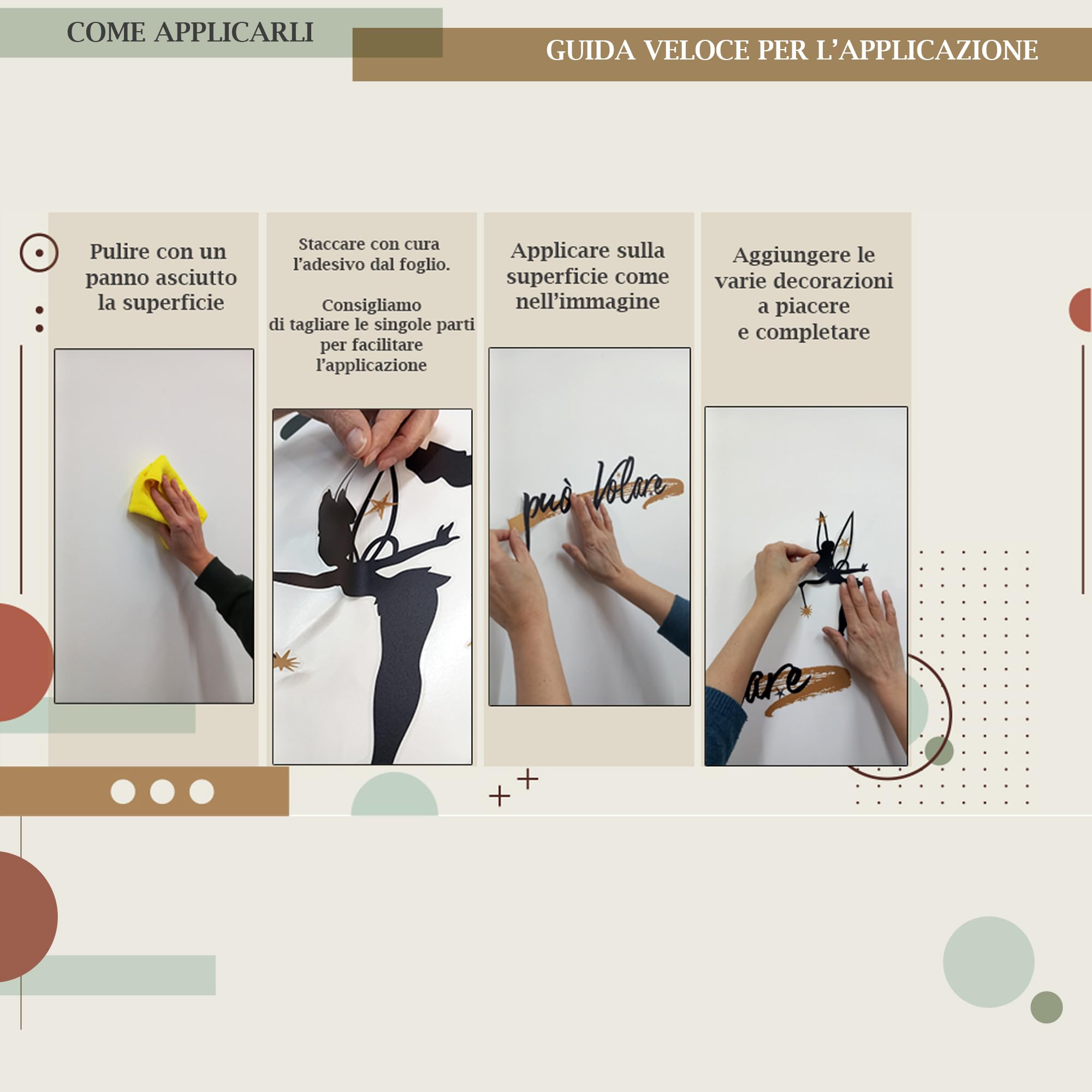 COME APPLICARLI

GUIDA VELOCE PER L'APPLICAZIONE

Pulire con un panno asciutto la superficie

Staccare con cura l'adesivo dal foglio.

Consigliamo di tagliare le singole parti per facilitare l'applicazione

Applicare sulla superficie come nell'immagine

può Volare

Aggiungere le varie decorazioni a piacere e completare

are