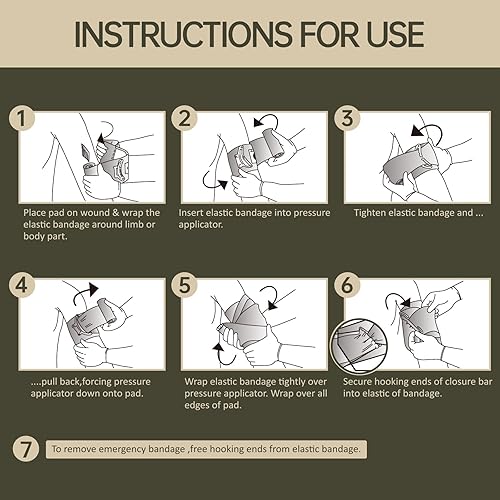 INSTRUCTIONS FOR USE

1

Place pad on wound & wrap the elastic bandage around limb or body part.

2

Insert elastic bandage into pressure applicator.

3

Tighten elastic bandage and ...

4

....pull back,forcing pressure applicator down onto pad.

5

Wrap elastic bandage tightly over pressure applicator. Wrap over all edges of pad.

6

Secure hooking ends of closure bar into elastic of bandage.

7

To remove emergency bandage ,free hooking ends from elastic bandage.