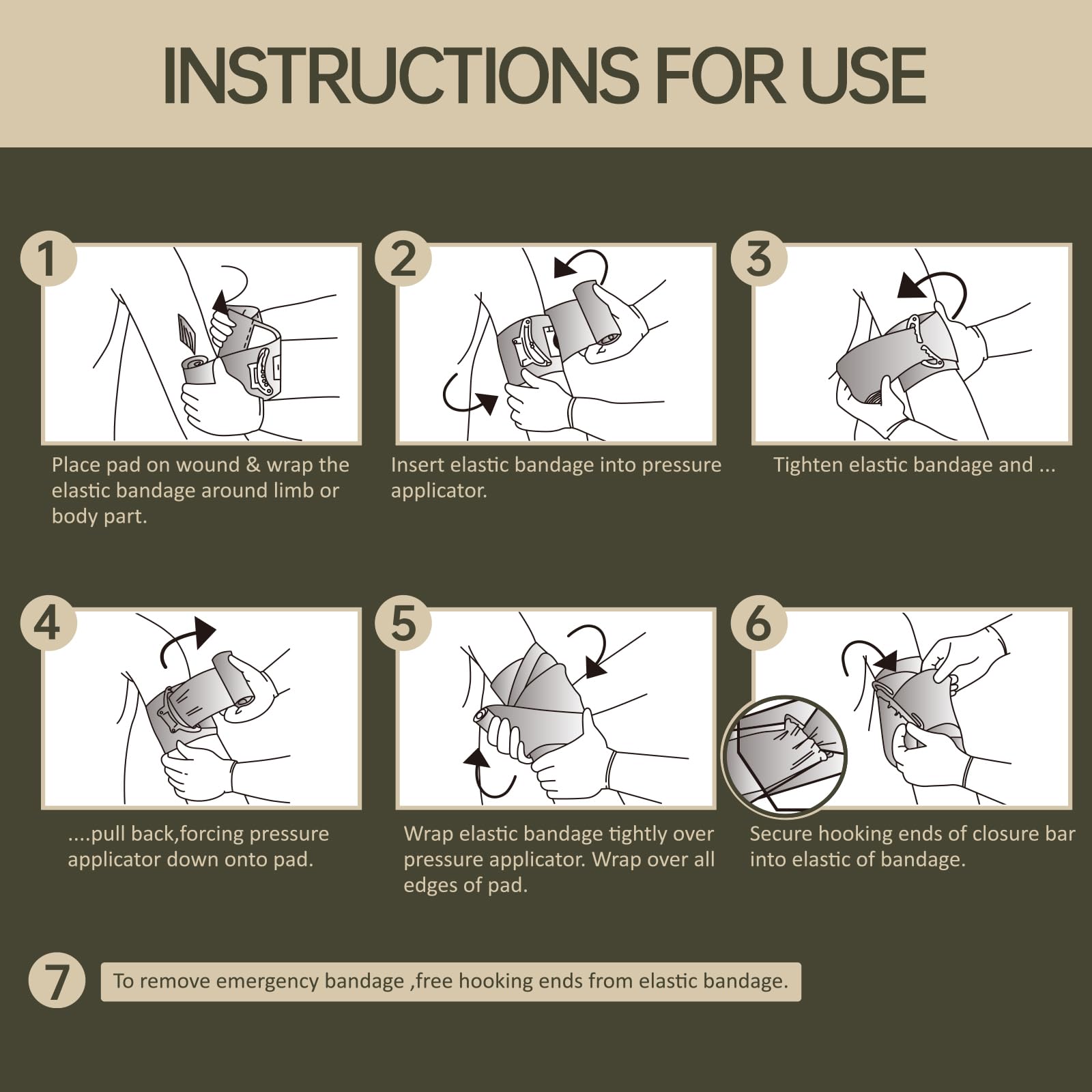 INSTRUCTIONS FOR USE

1

Place pad on wound & wrap the elastic bandage around limb or body part.

2

Insert elastic bandage into pressure applicator.

3

Tighten elastic bandage and ...

4

....pull back,forcing pressure applicator down onto pad.

5

Wrap elastic bandage tightly over pressure applicator. Wrap over all edges of pad.

6

Secure hooking ends of closure bar into elastic of bandage.

7

To remove emergency bandage ,free hooking ends from elastic bandage.