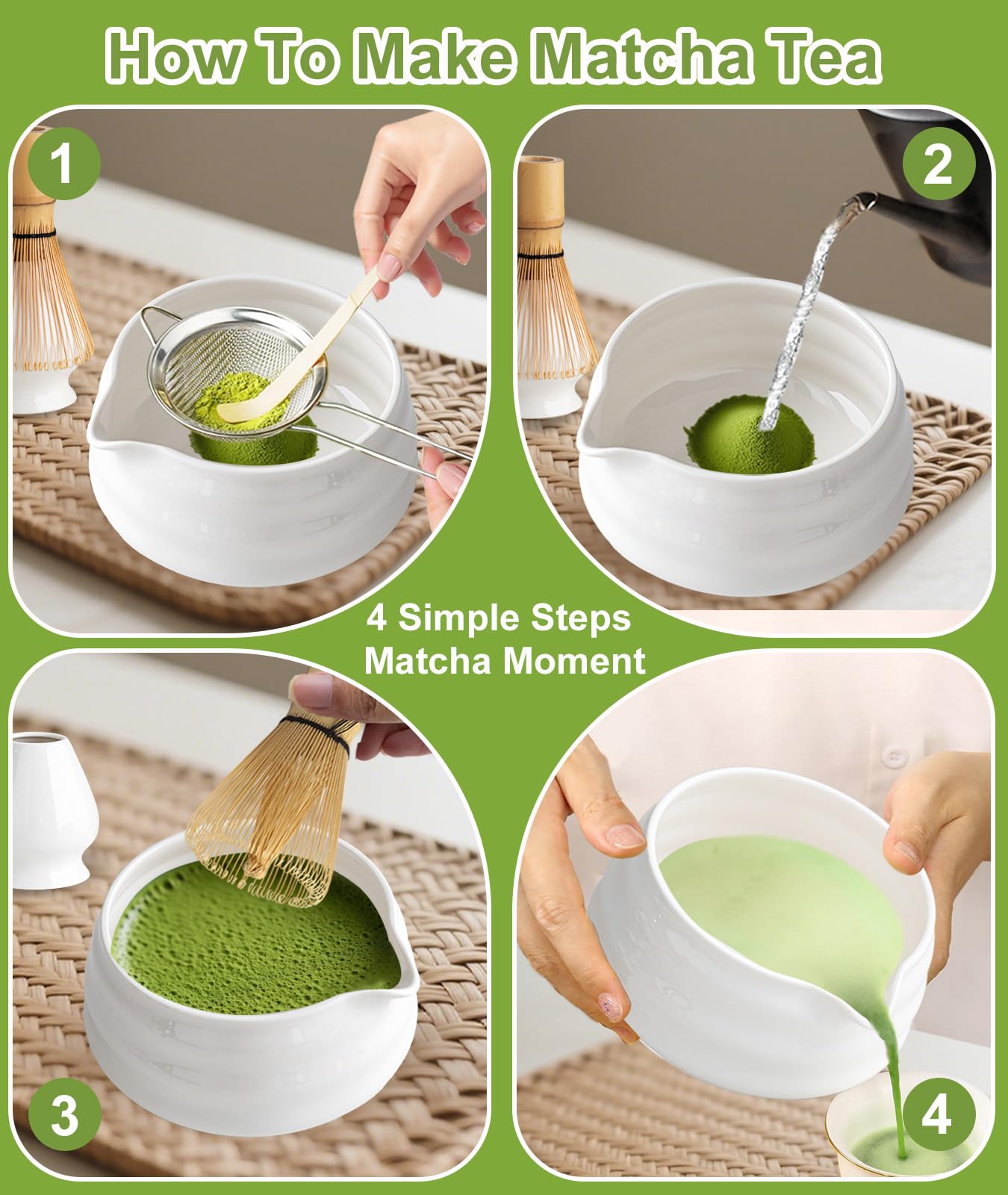 How To Make Matcha Tea

1

2

4 Simple Steps
Matcha Moment

3

4