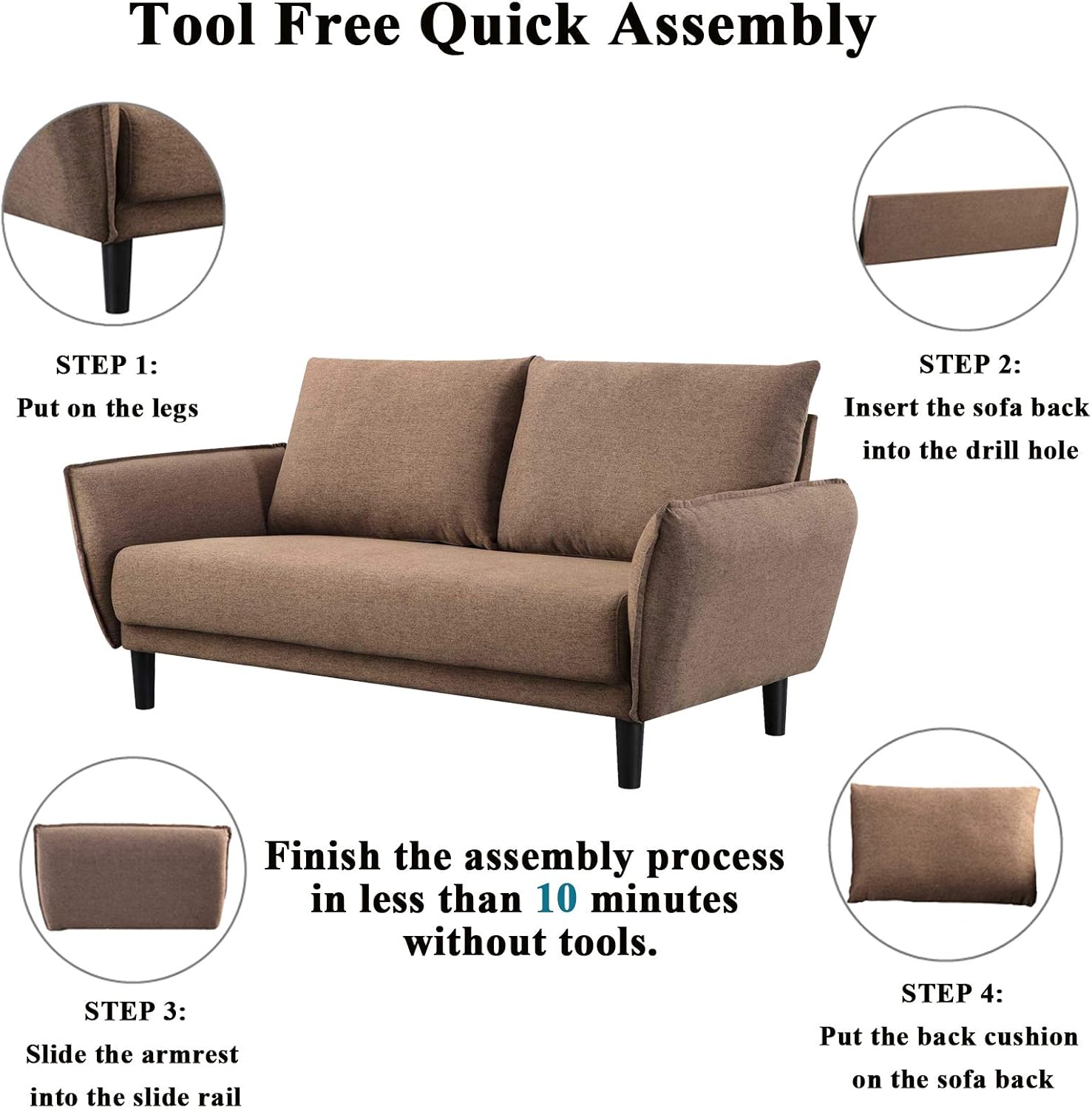 Tool Free Quick Assembly

STEP 1:
Put on the legs

STEP 2:
Insert the sofa back into the drill hole

Finish the assembly process in less than 10 minutes without tools.

STEP 3:
Slide the armrest into the slide rail

STEP 4:
Put the back cushion on the sofa back