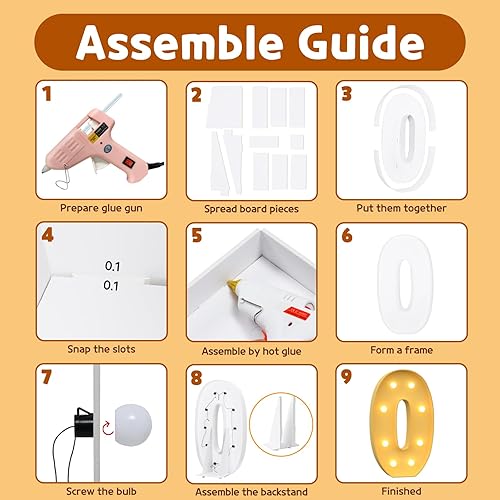 Assemble Guide

1

Prepare glue gun

2

Spread board pieces

3

Put them together

4

0.1

0.1

Snap the slots

5

Assemble by hot glue

6

Form a frame

7

Screw the bulb

8

Assemble the backstand

9

Finished