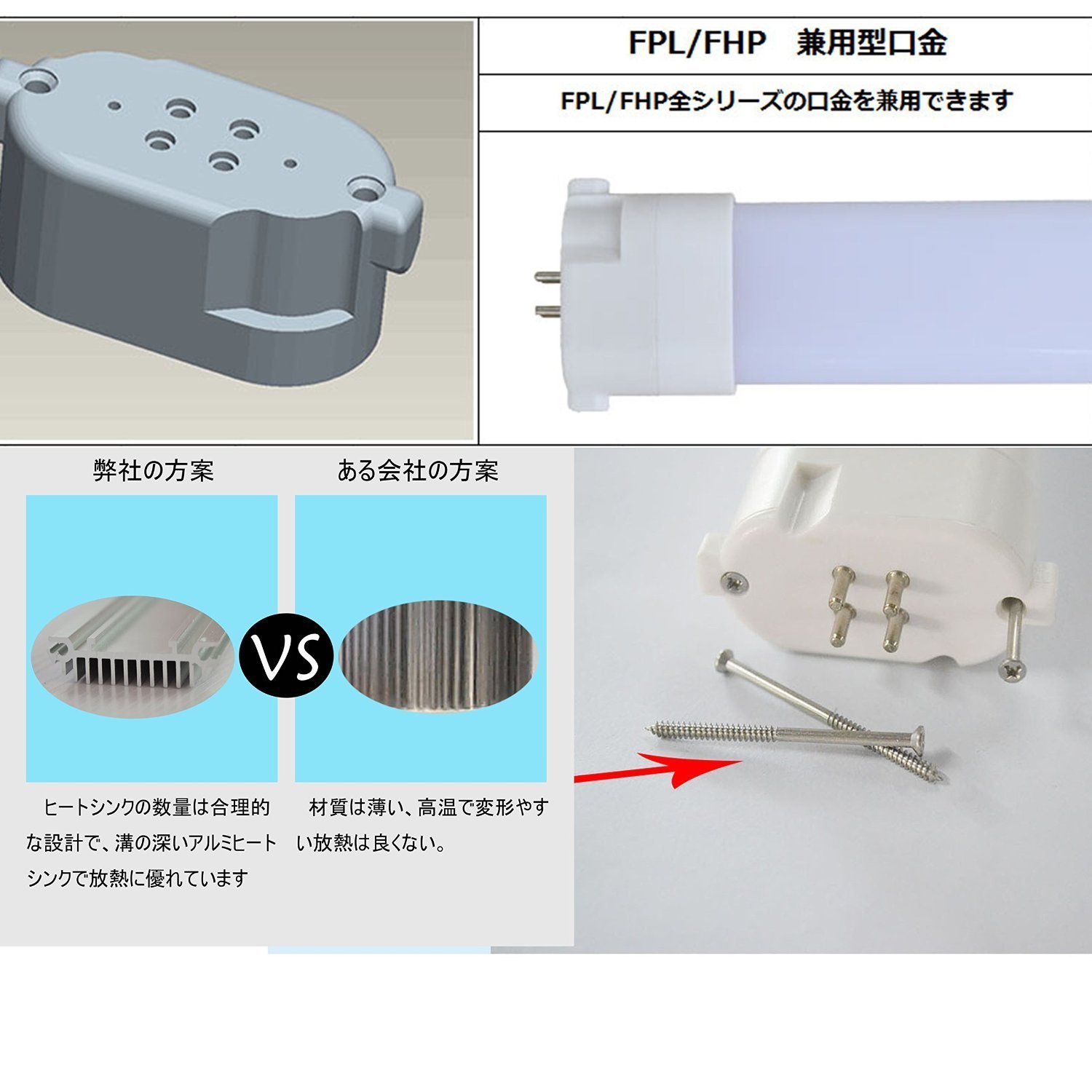 FPL/FHP　兼用型口金

FPL/FHP全シリーズの口金を兼用できます

弊社の方案

ある会社の方案

VS

ヒートシンクの数量は合理的な設計で、溝の深いアルミヒートシンクで放熱に優れています

材質は薄い、高温で変形やすい放熱は良くない。