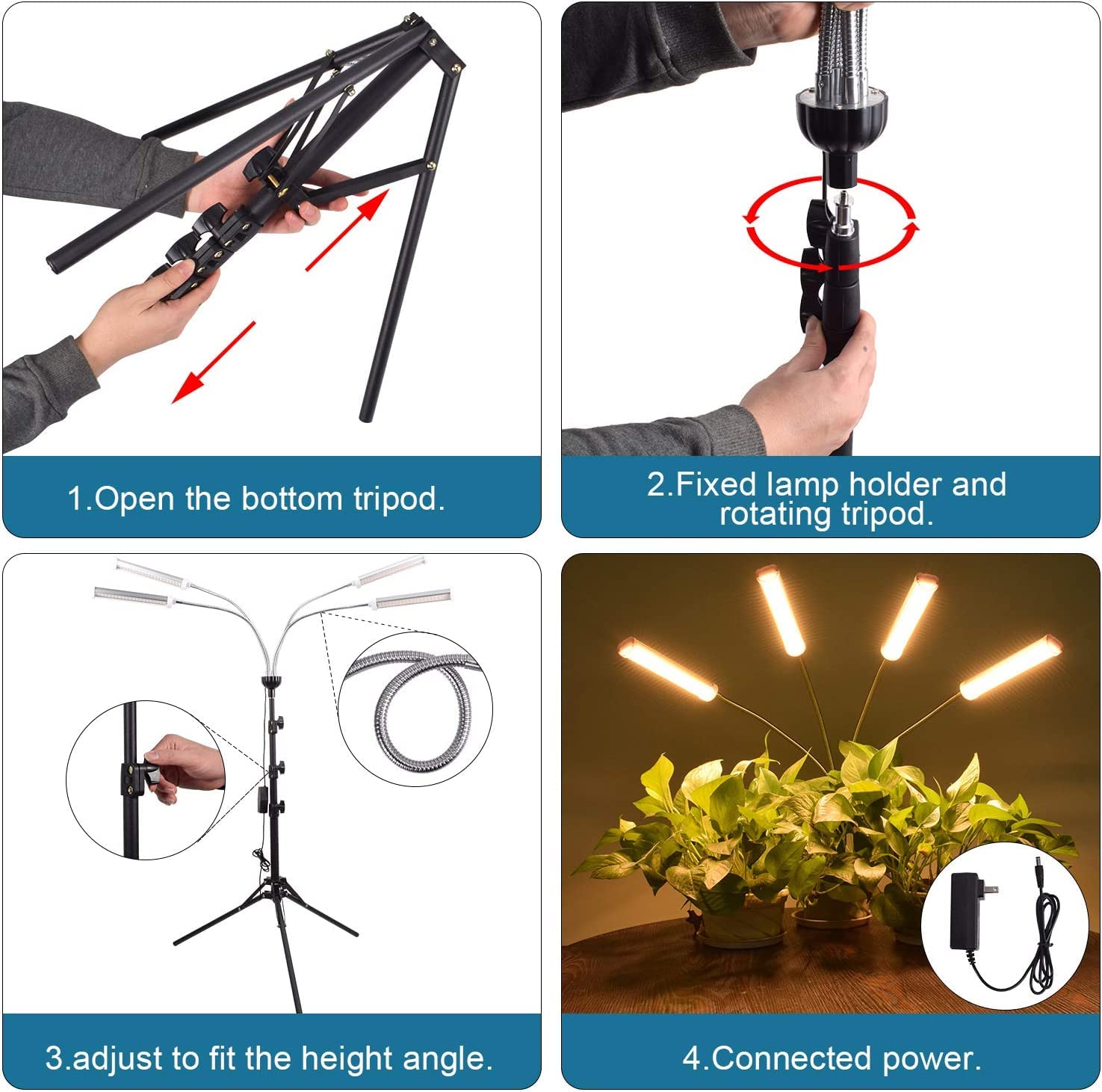 1.Open the bottom tripod.

2.Fixed lamp holder and rotating tripod.

3.adjust to fit the height angle.

4.Connected power.