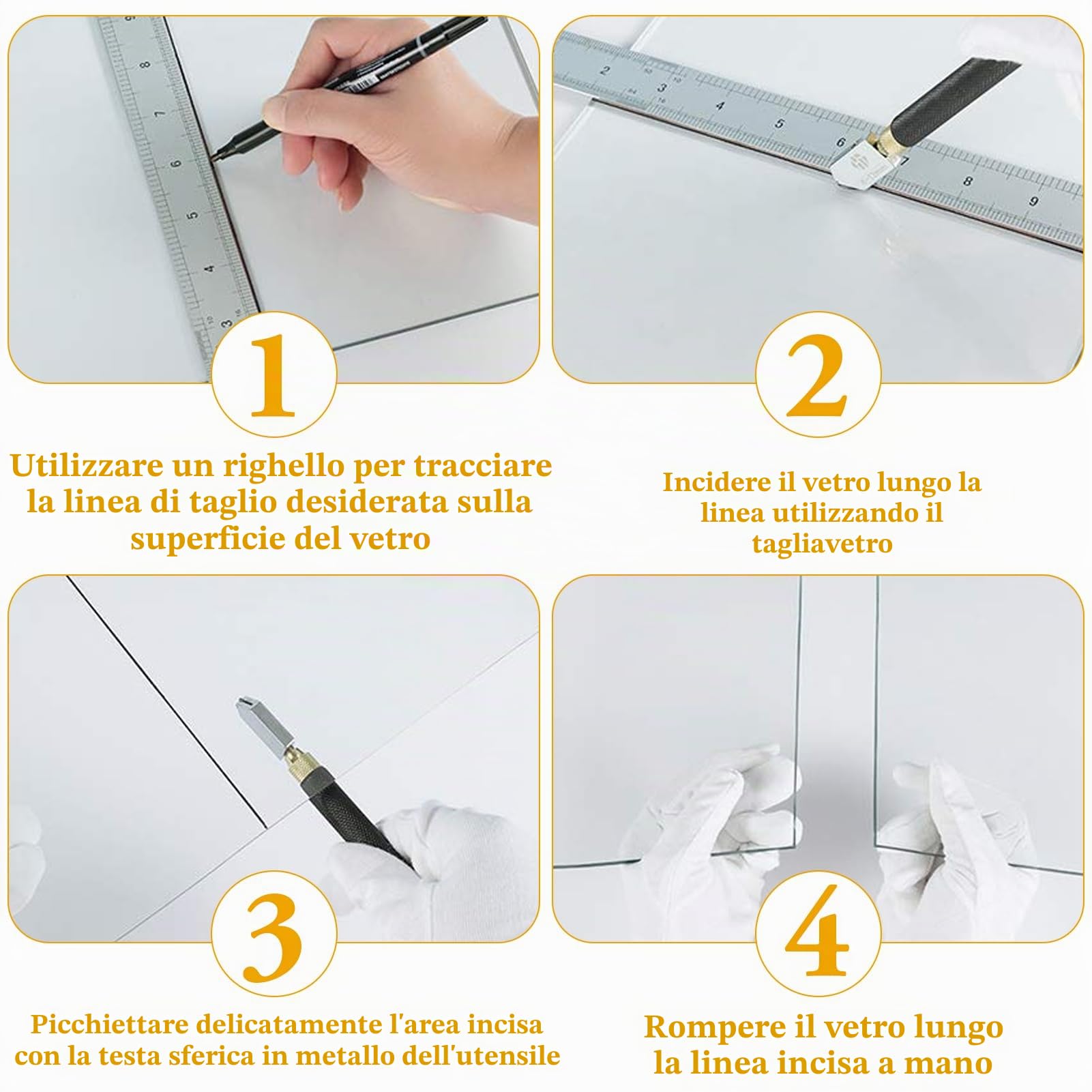 1

Utilizzare un righello per tracciare la linea di taglio desiderata sulla superficie del vetro

2

Incidere il vetro lungo la linea utilizzando il tagliavetro

3

Picchiettare delicatamente l'area incisa con la testa sferica in metallo dell'utensile

4

Rompere il vetro lungo la linea incisa a mano