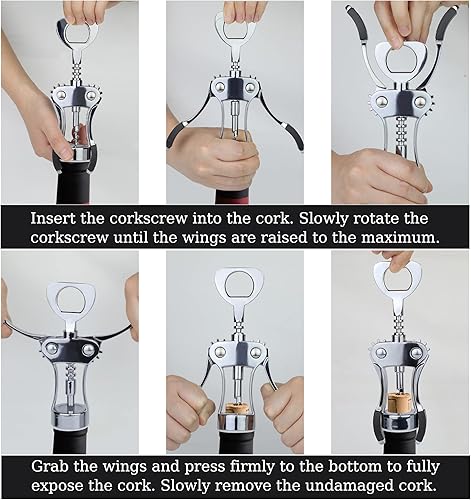 Insert the corkscrew into the cork. Slowly rotate the corkscrew until the wings are raised to the maximum.

Grab the wings and press firmly to the bottom to fully expose the cork. Slowly remove the undamaged cork.