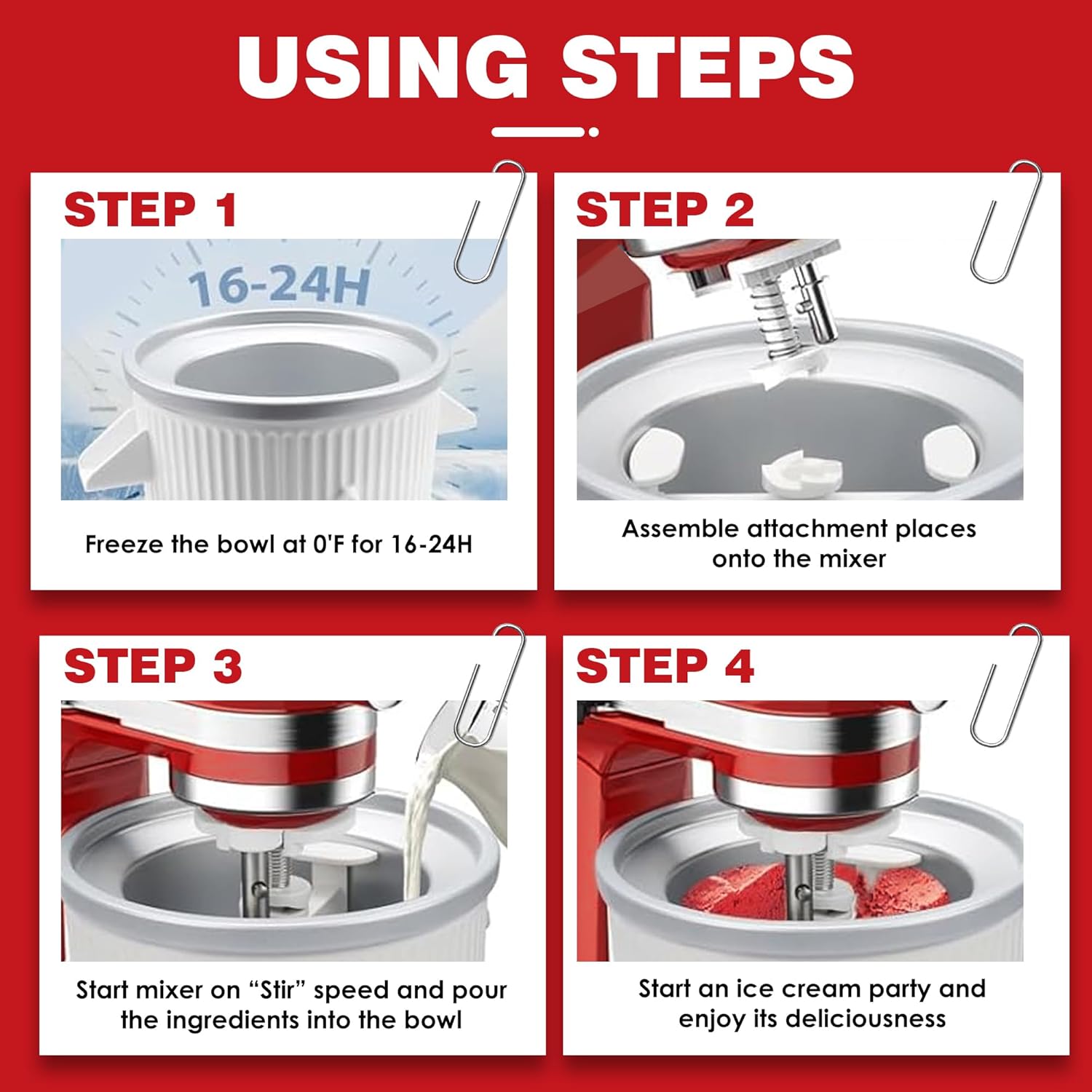 USING STEPS

STEP 1

16-24H

Freeze the bowl at 0'F for 16-24H

STEP 2

Assemble attachment places onto the mixer

STEP 3

Start mixer on “Stir” speed and pour the ingredients into the bowl

STEP 4

Start an ice cream party and enjoy its deliciousness