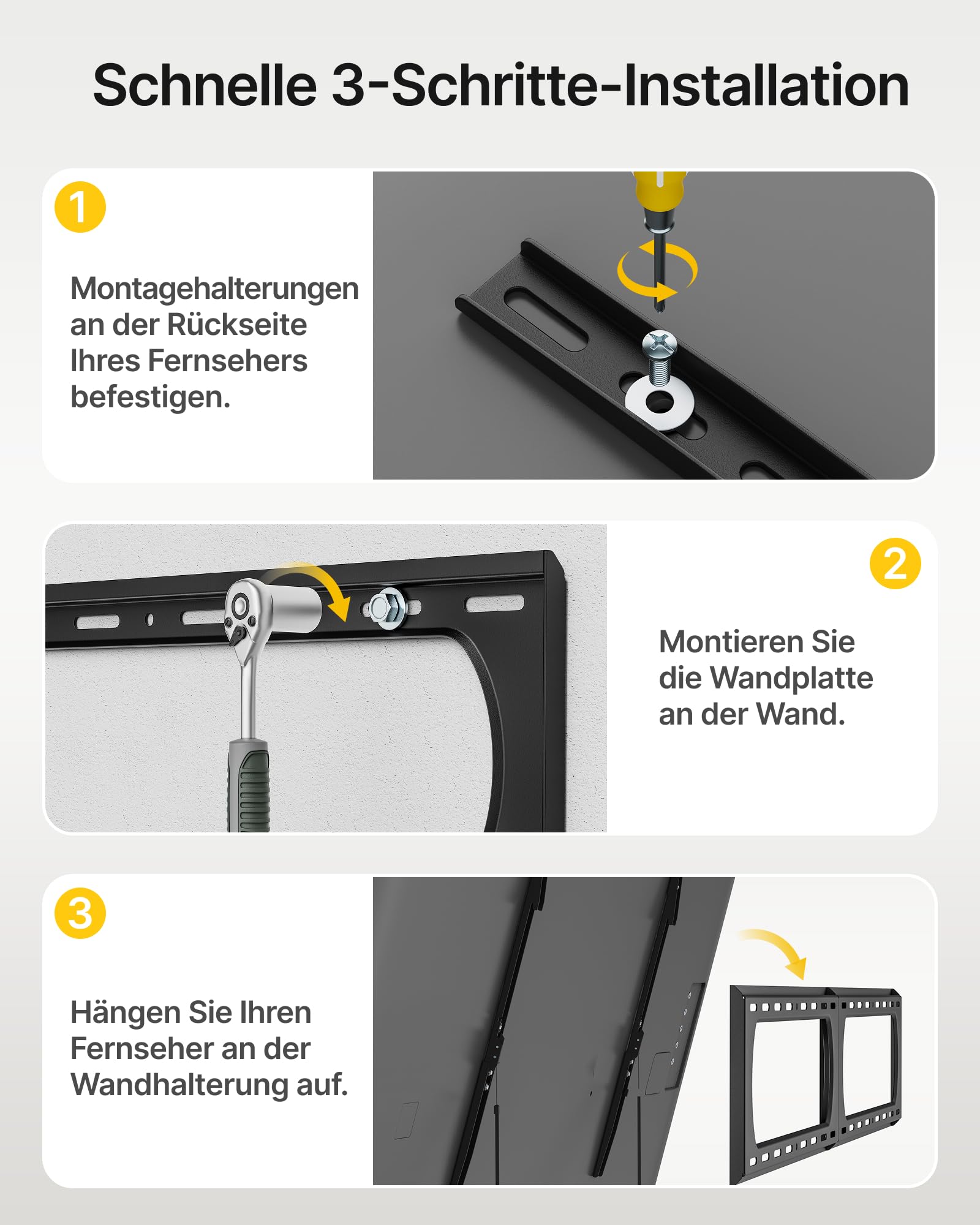 Schnelle 3-Schritte-Installation

1

Montagehalterungen an der Rückseite Ihres Fernsehers befestigen.

2

Montieren Sie die Wandplatte an der Wand.

3

Hängen Sie Ihren Fernseher an der Wandhalterung auf.