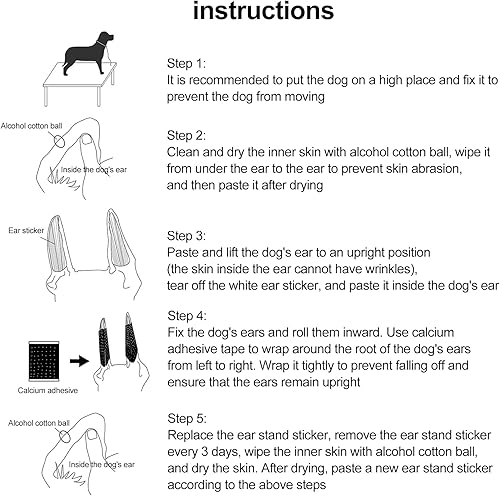 instructions

Step 1:
It is recommended to put the dog on a high place and fix it to prevent the dog from moving

Alcohol cotton ball

Inside the dog's ear

Step 2:
Clean and dry the inner skin with alcohol cotton ball, wipe it from under the ear to the ear to prevent skin abrasion, and then paste it after drying

Ear sticker

Step 3:
Paste and lift the dog's ear to an upright position (the skin inside the ear cannot have wrinkles), tear off the white ear sticker, and paste it inside the dog's ear

Calcium adhesive

Step 4:
Fix the dog's ears and roll them inward. Use calcium adhesive tape to wrap around the root of the dog's ears from left to right. Wrap it tightly to prevent falling off and ensure that the ears remain upright

Alcohol cotton ball

Inside the dog's ear

Step 5:
Replace the ear stand sticker, remove the ear stand sticker every 3 days, wipe the inner skin with alcohol cotton ball, and dry the skin. After drying, paste a new ear stand sticker according to the above steps