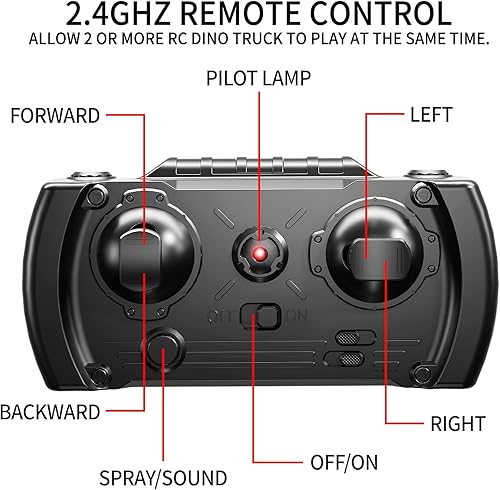 2.4GHZ REMOTE CONTROL
ALLOW 2 OR MORE RC DINO TRUCK TO PLAY AT THE SAME TIME.

PILOT LAMP

FORWARD

LEFT

OFF

ON

BACKWARD

RIGHT

OFF/ON

SPRAY/SOUND