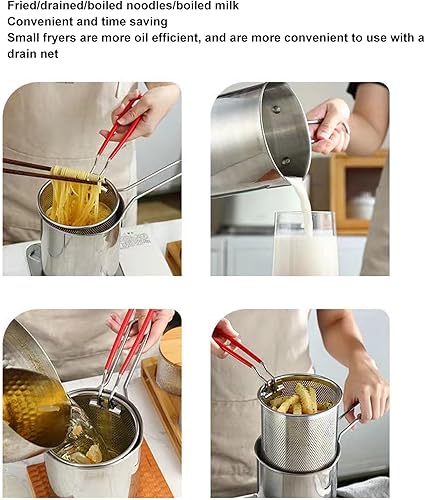 Fried/drained/boiled noodles/boiled milk
Convenient and time saving
Small fryers are more oil efficient, and are more convenient to use with a drain net