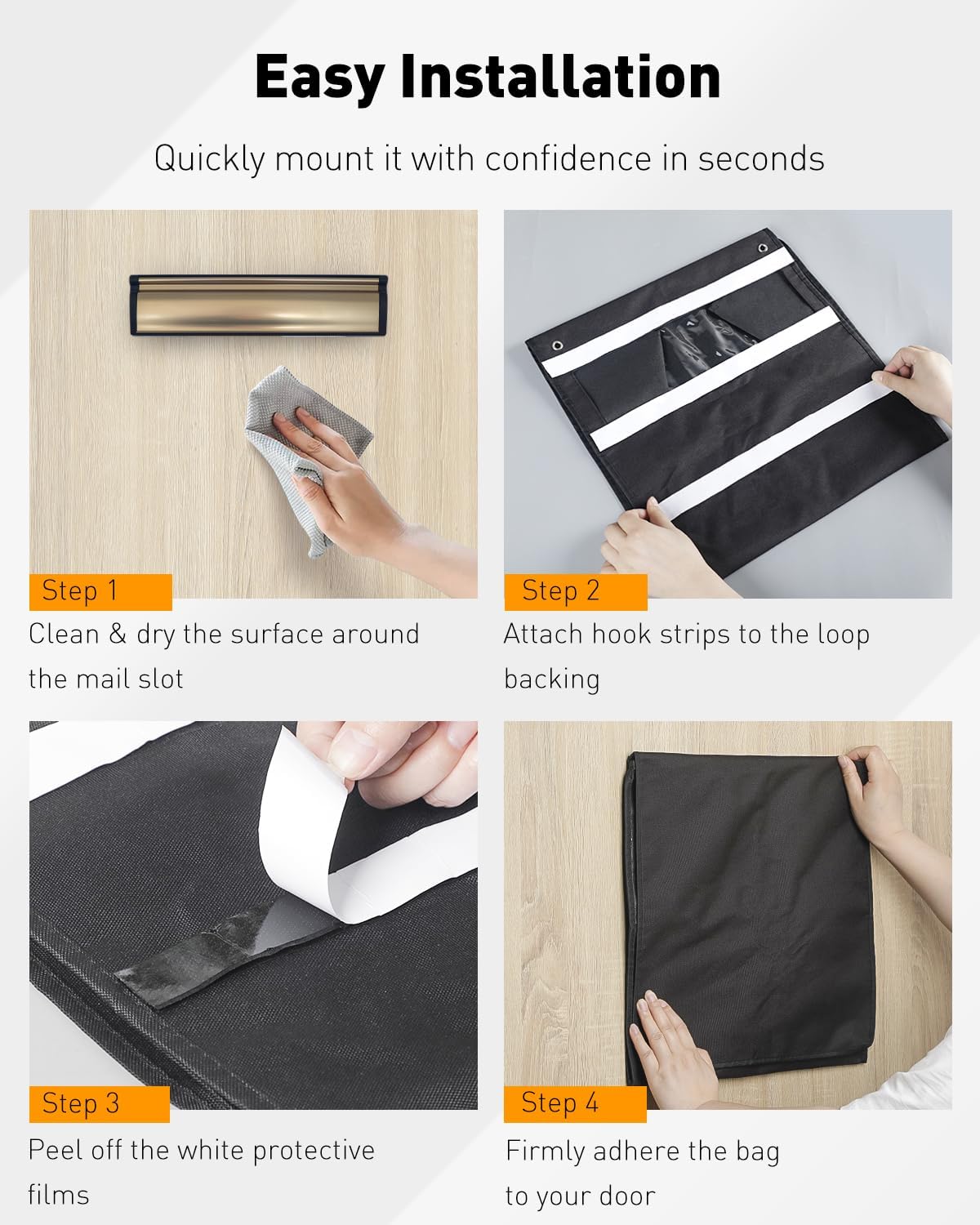 Easy Installation

Quickly mount it with confidence in seconds

Step 1

Clean & dry the surface around the mail slot

Step 2

Attach hook strips to the loop backing

Step 3

Peel off the white protective films

Step 4

Firmly adhere the bag to your door