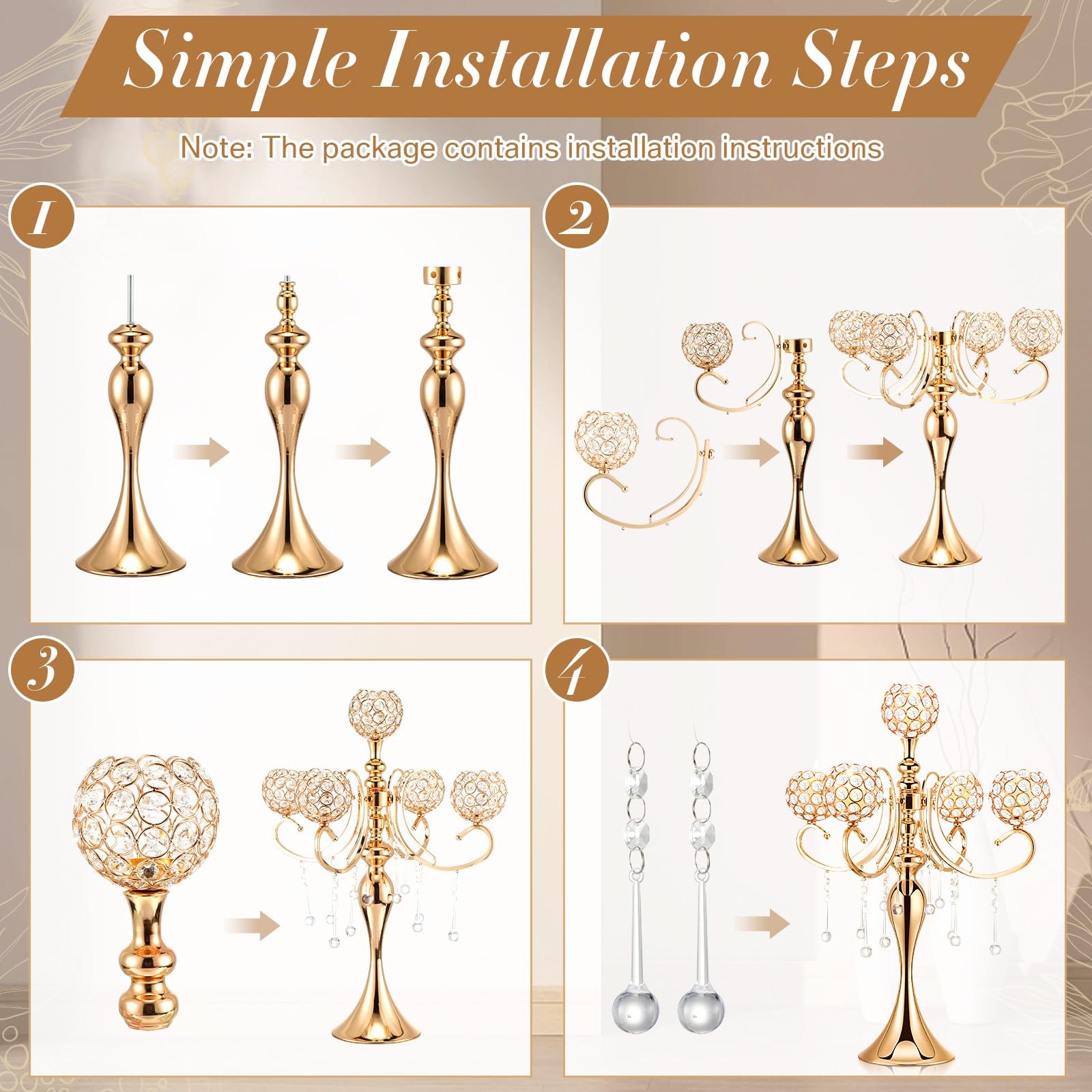 Simple Installation Steps

Note: The package contains installation instructions

1

2

3

4