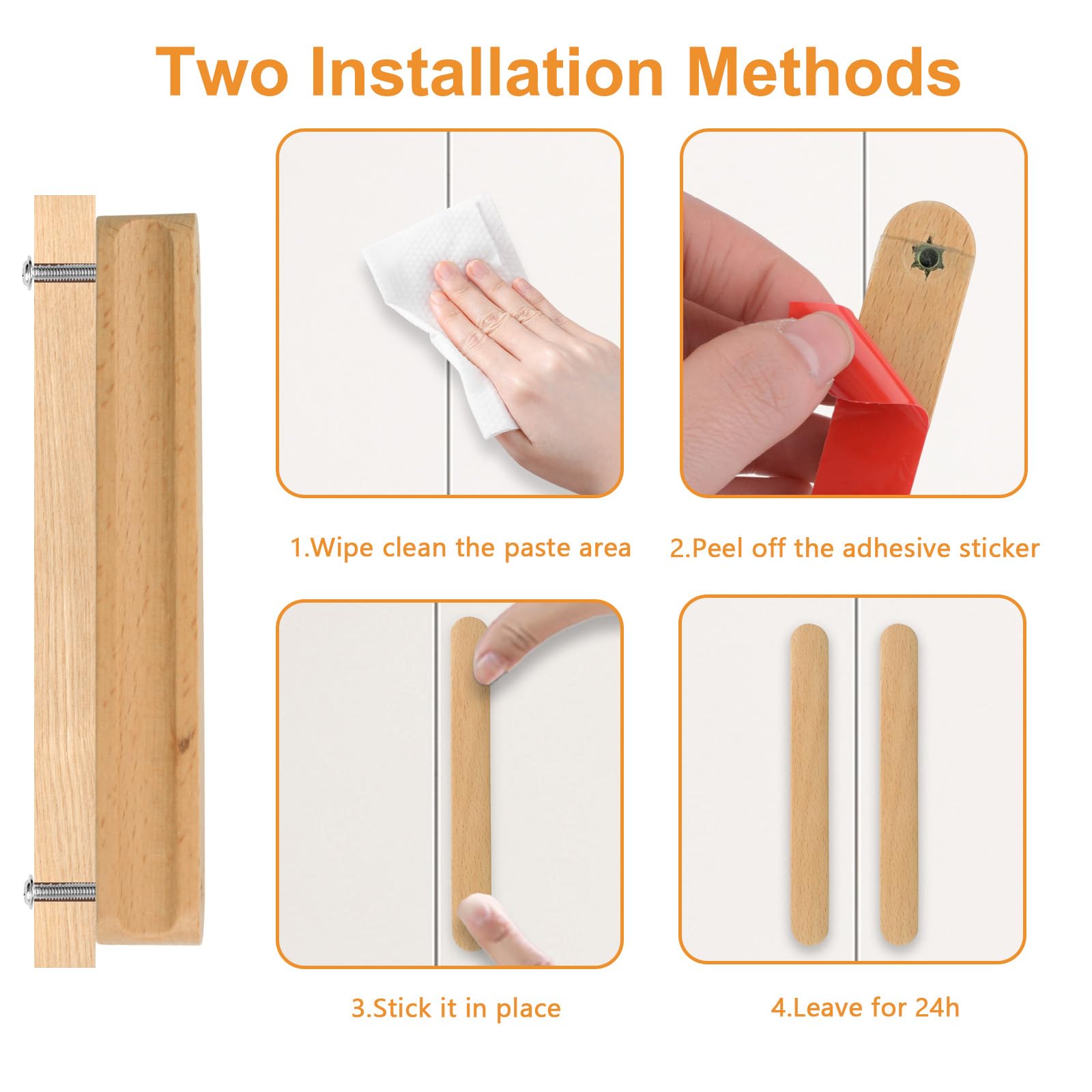 Two Installation Methods

1.Wipe clean the paste area

2.Peel off the adhesive sticker

3.Stick it in place

4.Leave for 24h