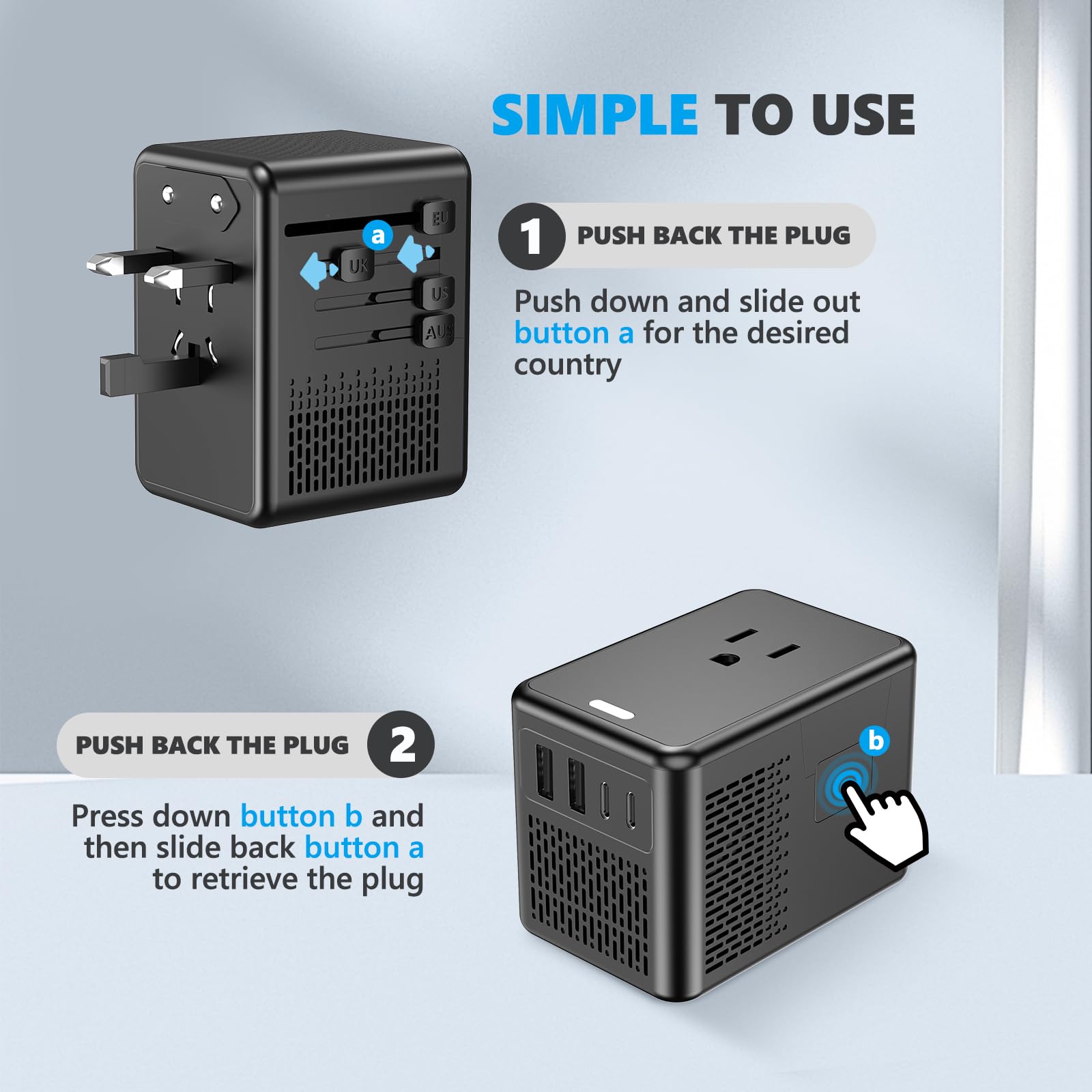 SIMPLE TO USE

EU
a
UK
US
AUS

1 PUSH BACK THE PLUG

Push down and slide out button a for the desired country

PUSH BACK THE PLUG 2

Press down button b and then slide back button a to retrieve the plug

b