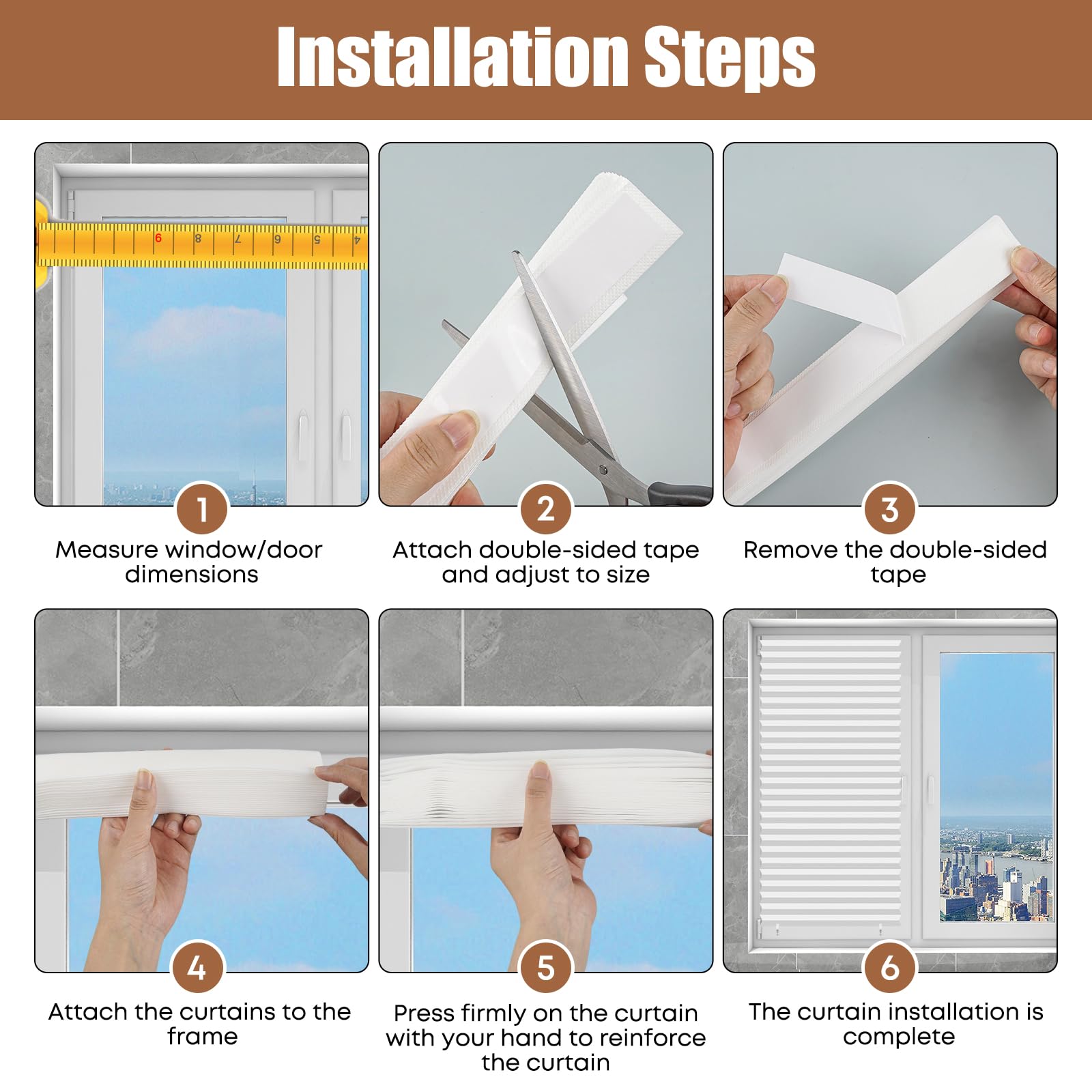 Installation Steps

9 8 7 6 5 4

1
Measure window/door dimensions

2
Attach double-sided tape and adjust to size

3
Remove the double-sided tape

4
Attach the curtains to the frame

5
Press firmly on the curtain with your hand to reinforce the curtain

6
The curtain installation is complete