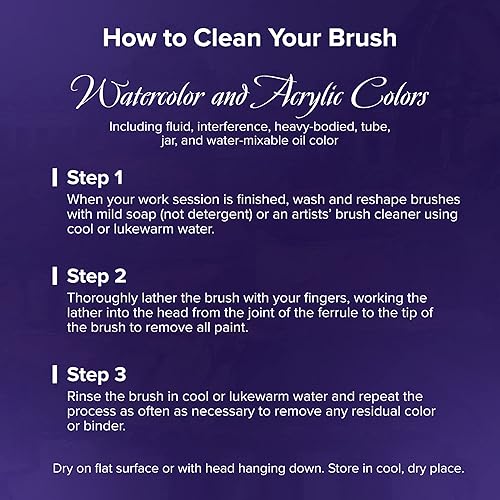 How to Clean Your Brush

Watercolor and Acrylic Colors

Including fluid, interference, heavy-bodied, tube, jar, and water-mixable oil color

Step 1
When your work session is finished, wash and reshape brushes with mild soap (not detergent) or an artists' brush cleaner using cool or lukewarm water.

Step 2
Thoroughly lather the brush with your fingers, working the lather into the head from the joint of the ferrule to the tip of the brush to remove all paint.

Step 3
Rinse the brush in cool or lukewarm water and repeat the process as often as necessary to remove any residual color or binder.

Dry on flat surface or with head hanging down. Store in cool, dry place.