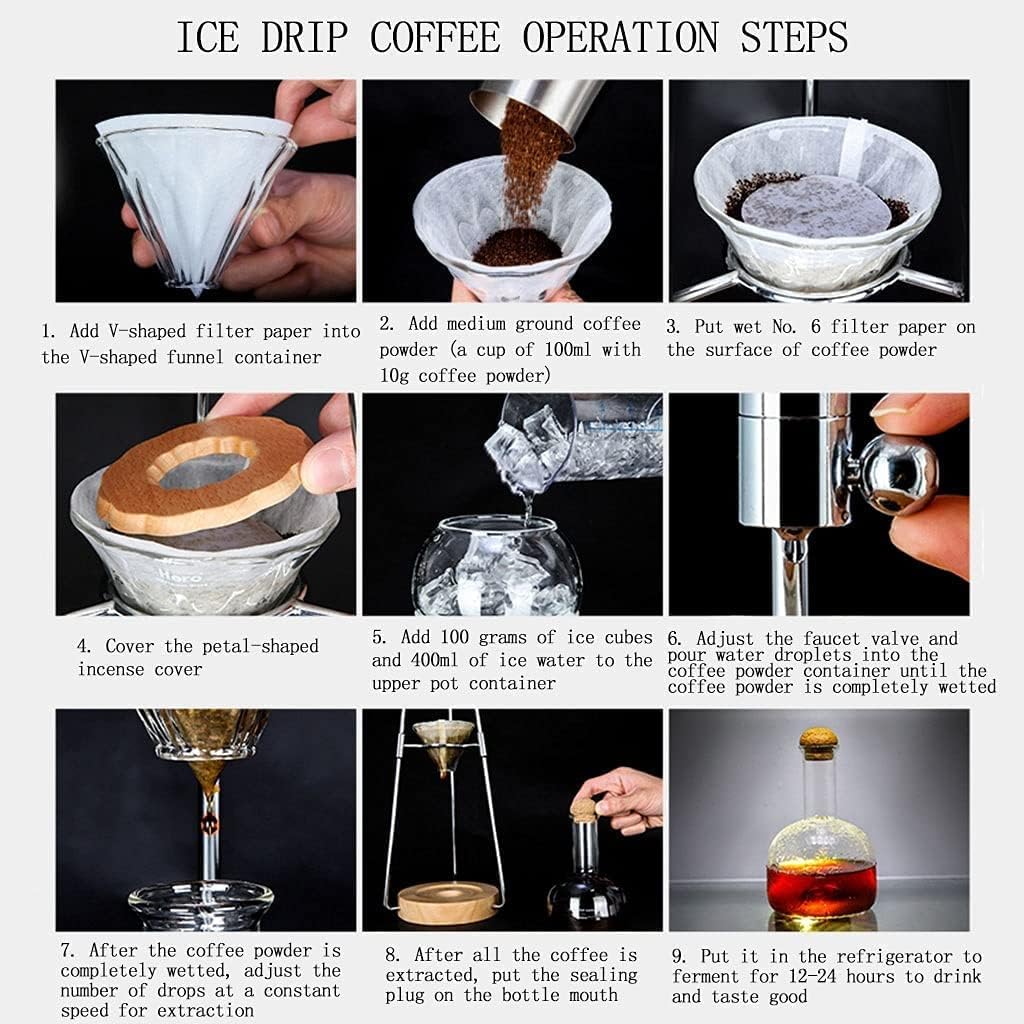 ICE DRIP COFFEE OPERATION STEPS

1. Add V-shaped filter paper into the V-shaped funnel container

2. Add medium ground coffee powder (a cup of 100ml with 10g coffee powder)

3. Put wet No. 6 filter paper on the surface of coffee powder

Hero

4. Cover the petal-shaped incense cover

5. Add 100 grams of ice cubes and 400ml of ice water to the upper pot container

6. Adjust the faucet valve and pour water droplets into the coffee powder container until the coffee powder is completely wetted

7. After the coffee powder is completely wetted, adjust the number of drops at a constant speed for extraction

8. After all the coffee is extracted, put the sealing plug on the bottle mouth

9. Put it in the refrigerator to ferment for 12-24 hours to drink and taste good