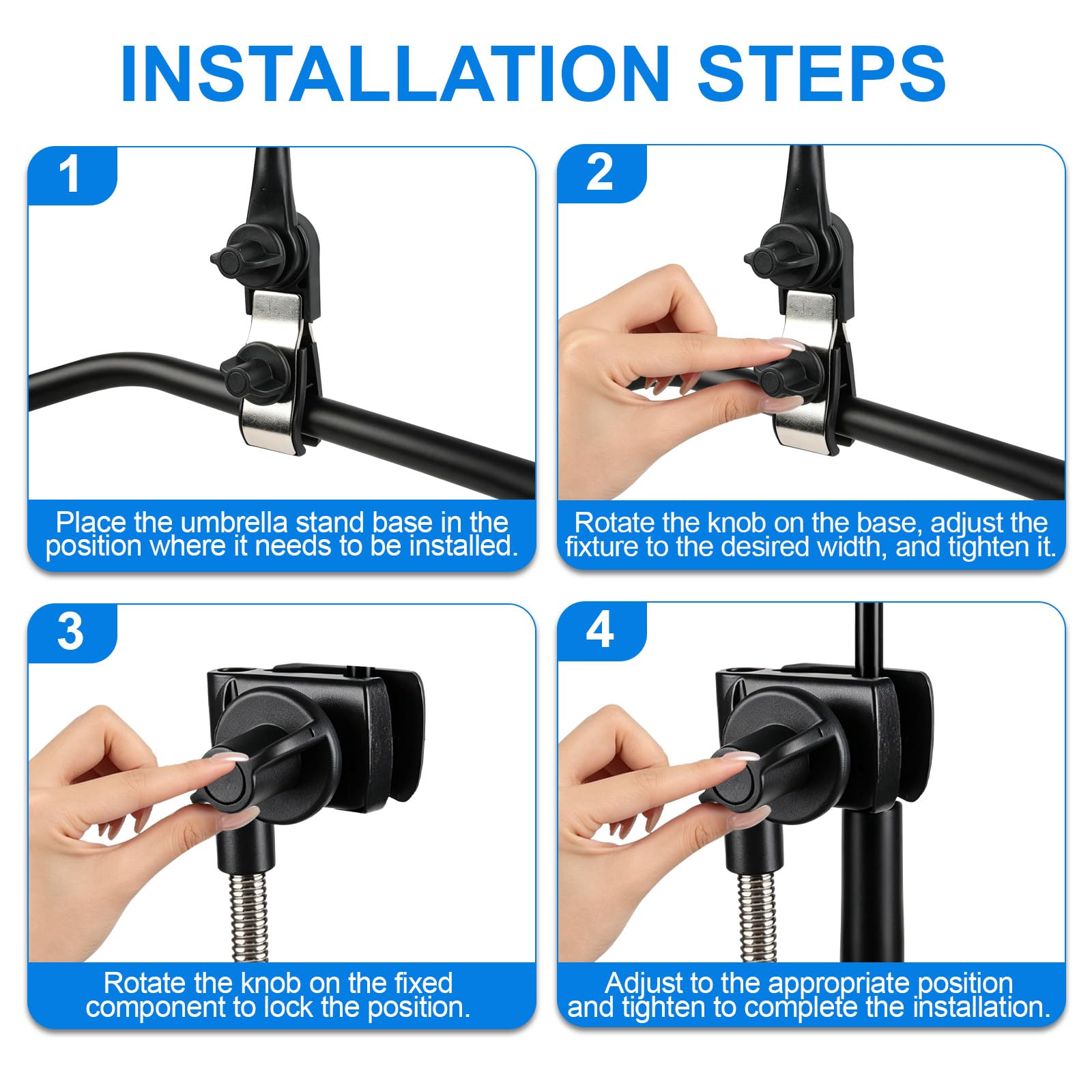 INSTALLATION STEPS

1

Place the umbrella stand base in the position where it needs to be installed.

2

Rotate the knob on the base, adjust the fixture to the desired width, and tighten it.

3

Rotate the knob on the fixed component to lock the position.

4

Adjust to the appropriate position and tighten to complete the installation.