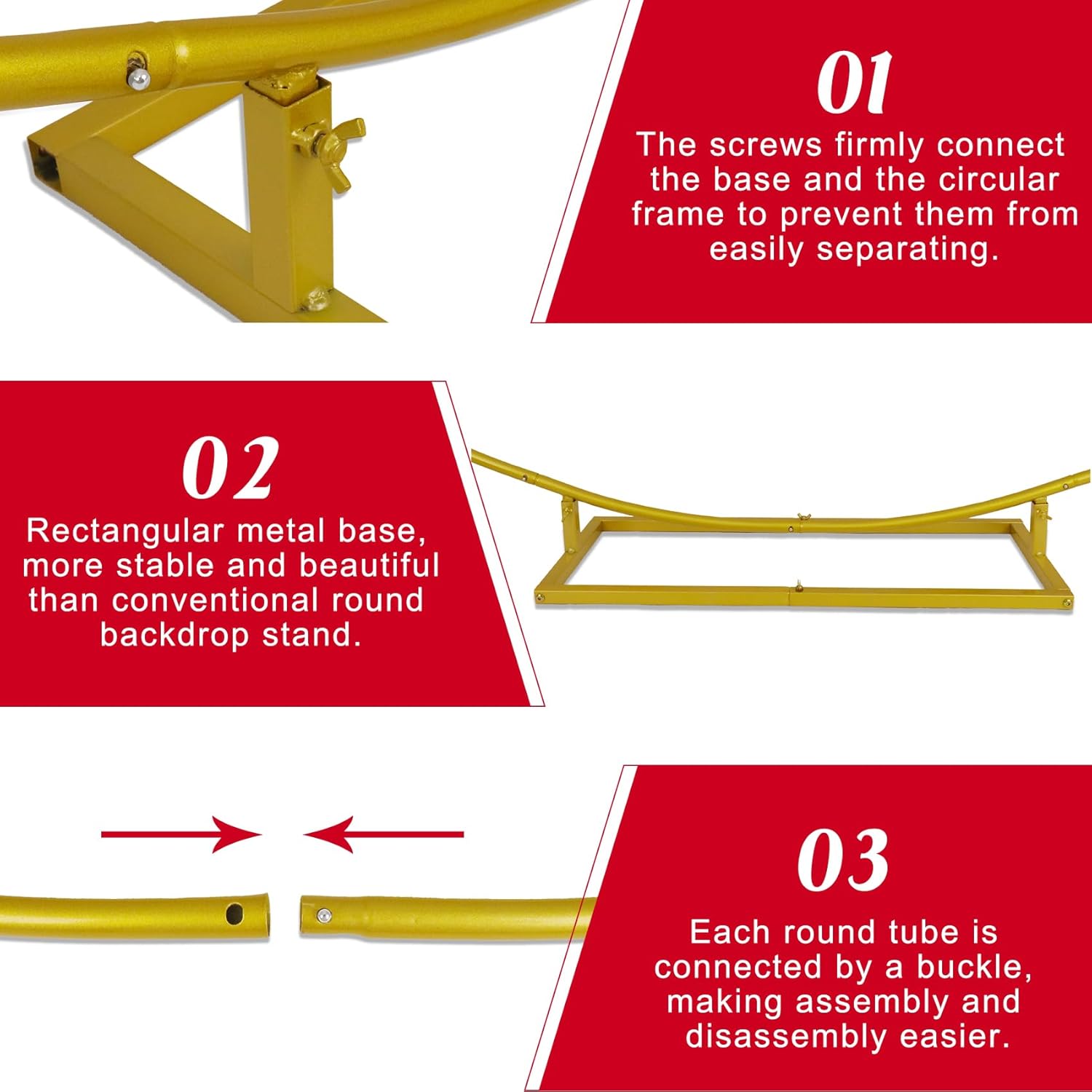 01

The screws firmly connect the base and the circular frame to prevent them from easily separating.

02

Rectangular metal base, more stable and beautiful than conventional round backdrop stand.

03

Each round tube is connected by a buckle, making assembly and disassembly easier.