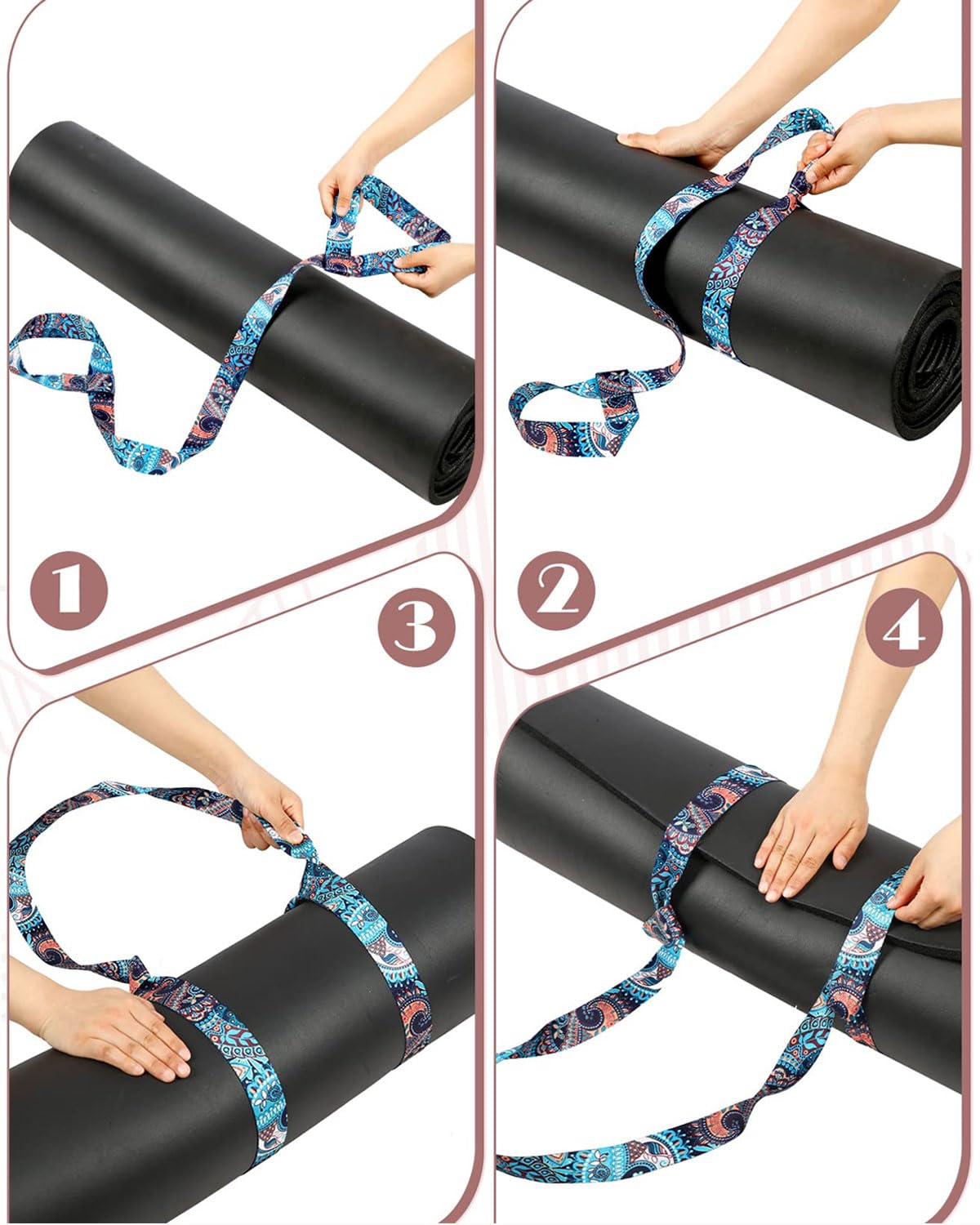 1
2
3
4