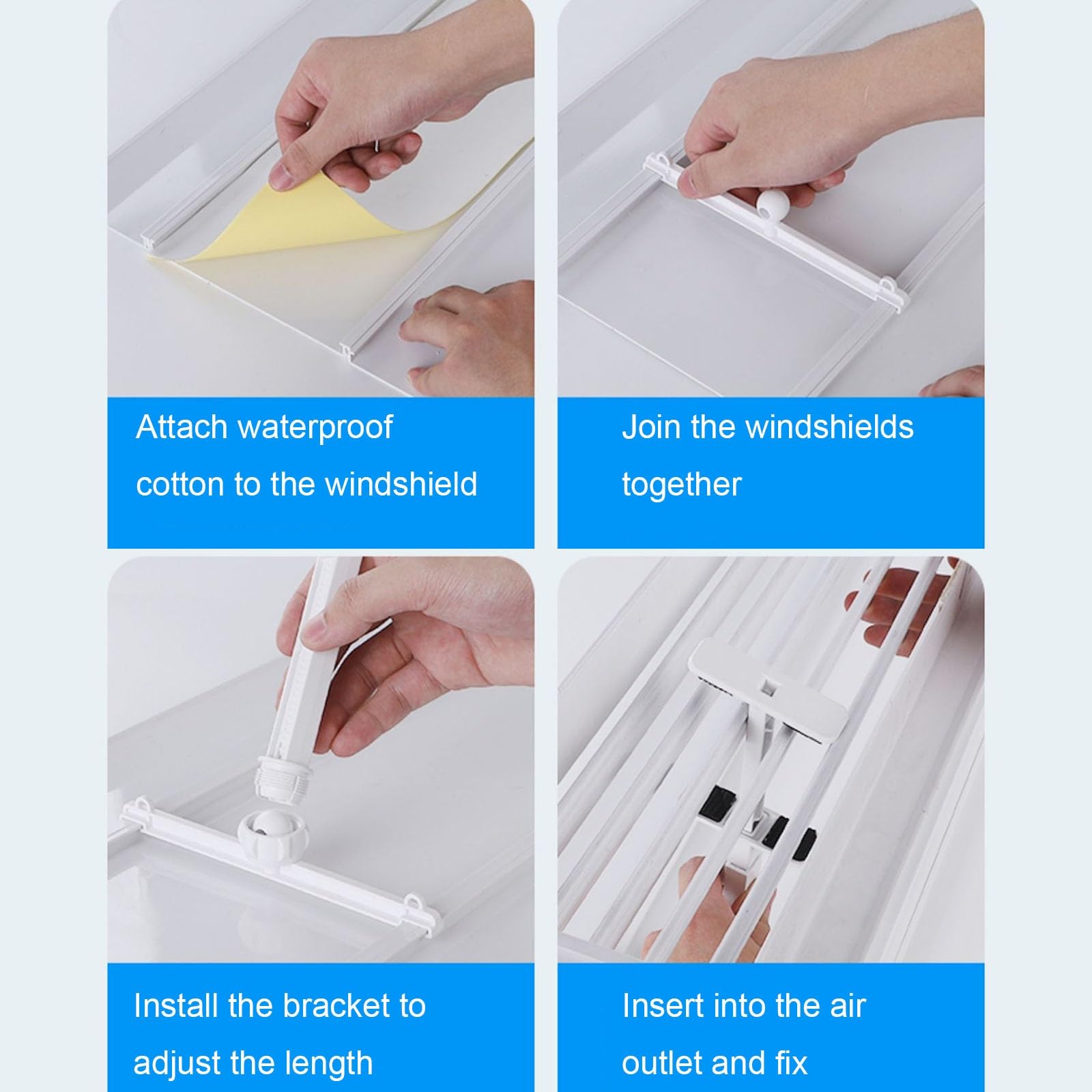 Attach waterproof cotton to the windshield

Join the windshields together

Install the bracket to adjust the length

Insert into the air outlet and fix