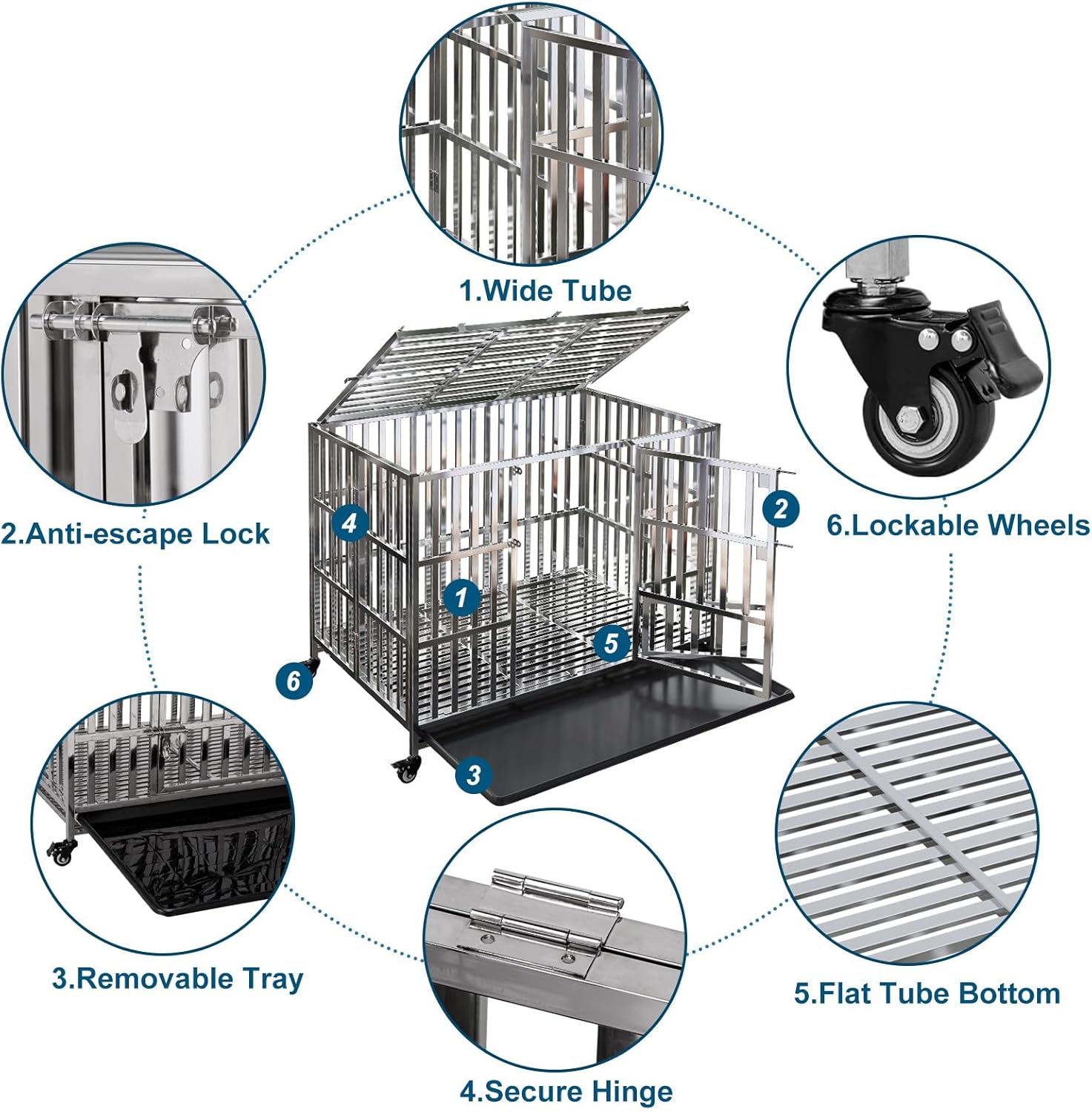 1.Wide Tube

2.Anti-escape Lock

6.Lockable Wheels

4

2

1

5

6

3

3.Removable Tray

5.Flat Tube Bottom

4.Secure Hinge