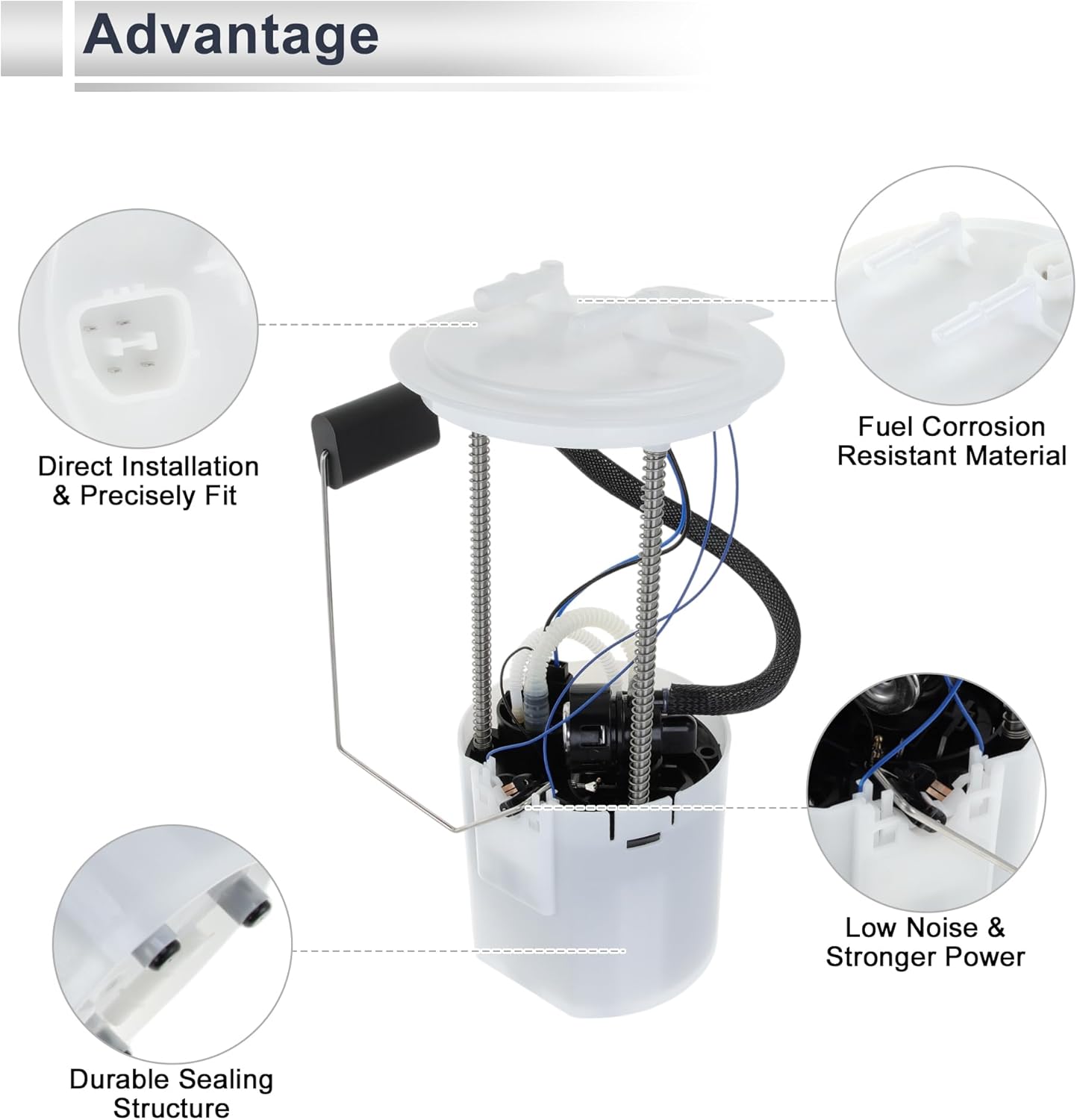 Advantage

Direct Installation & Precisely Fit

Fuel Corrosion Resistant Material

Low Noise & Stronger Power

Durable Sealing Structure