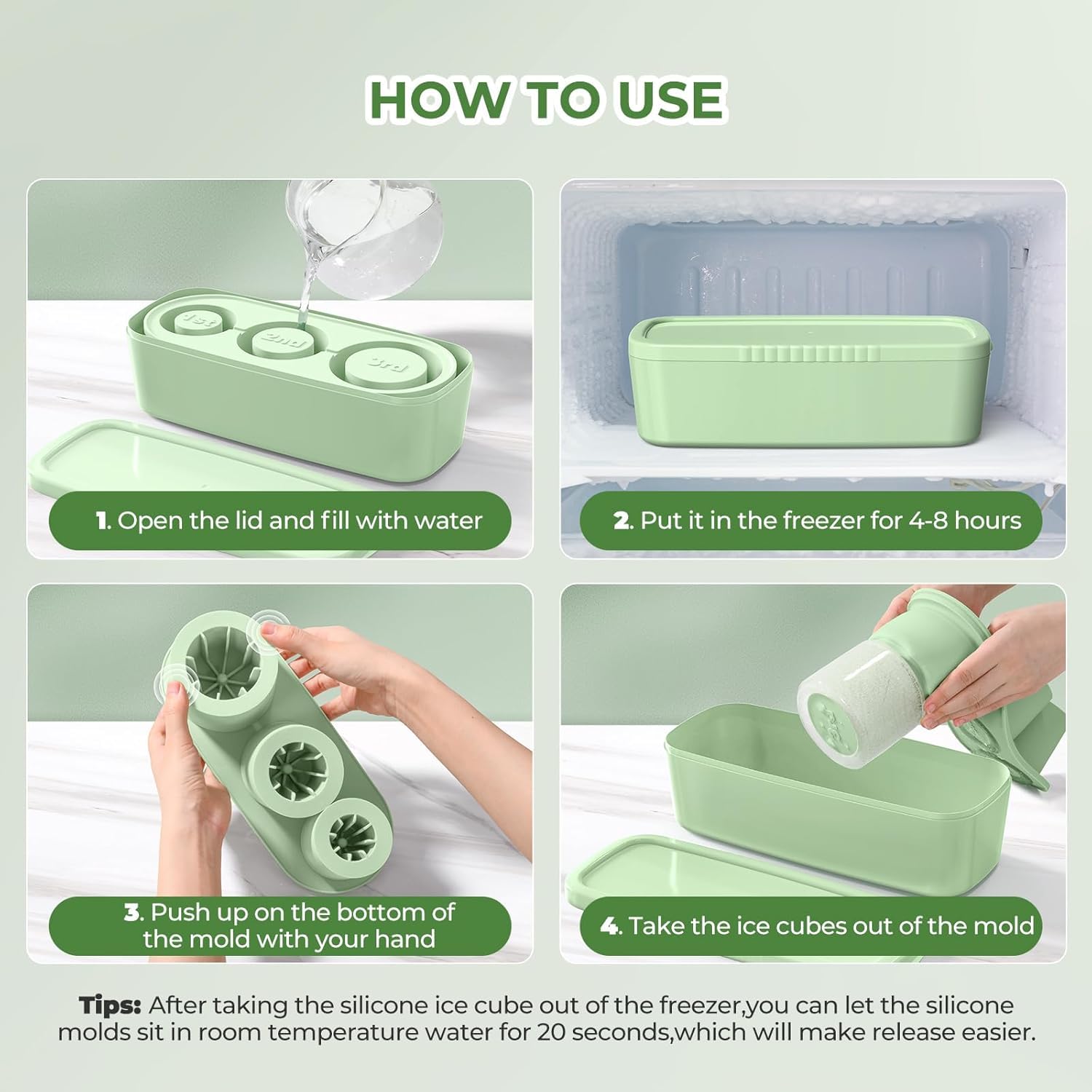 HOW TO USE

1st 2nd 3rd

1. Open the lid and fill with water

2. Put it in the freezer for 4-8 hours

3. Push up on the bottom of the mold with your hand

4. Take the ice cubes out of the mold

Tips: After taking the silicone ice cube out of the freezer,you can let the silicone molds sit in room temperature water for 20 seconds,which will make release easier.