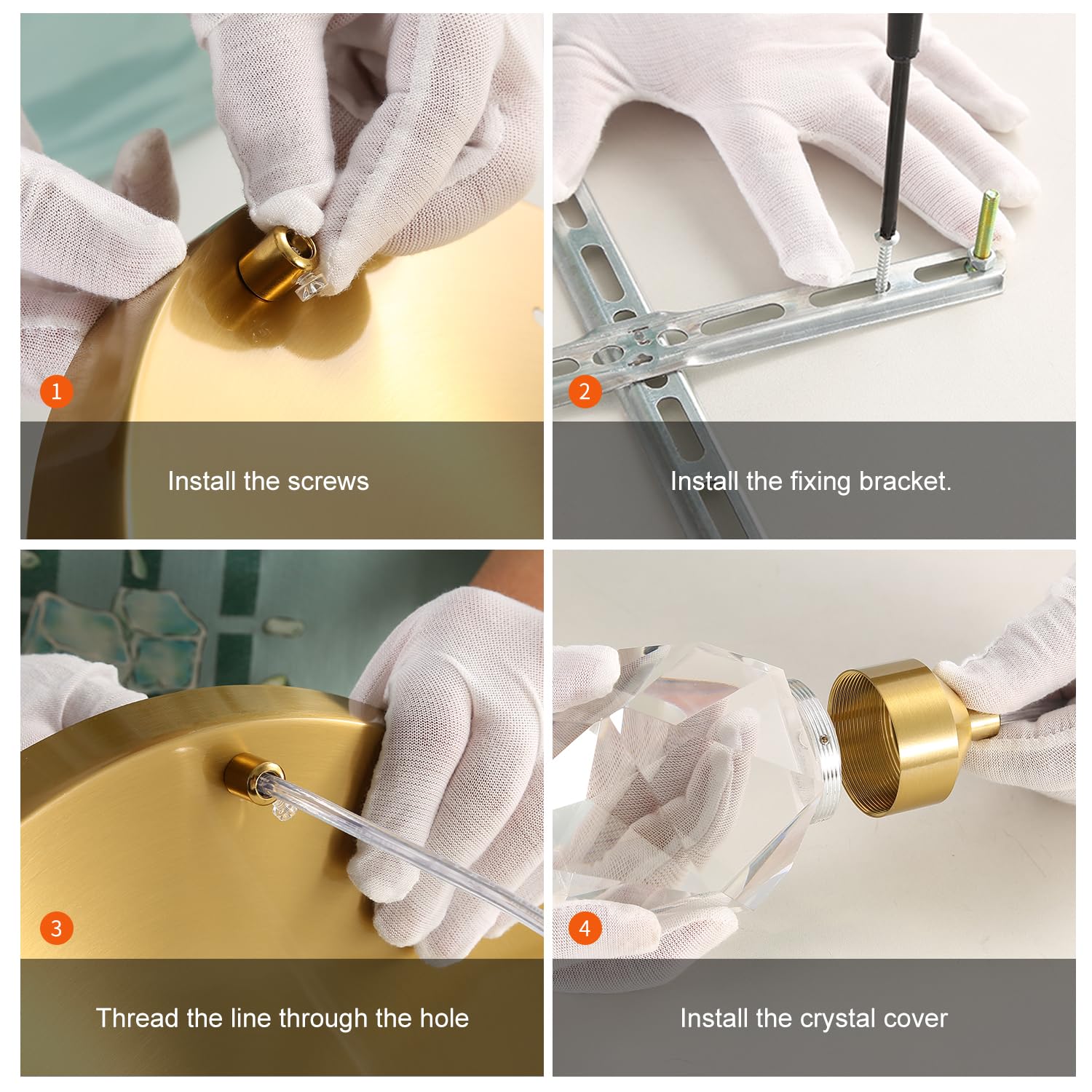 1

Install the screws

2

Install the fixing bracket.

3

Thread the line through the hole

4

Install the crystal cover