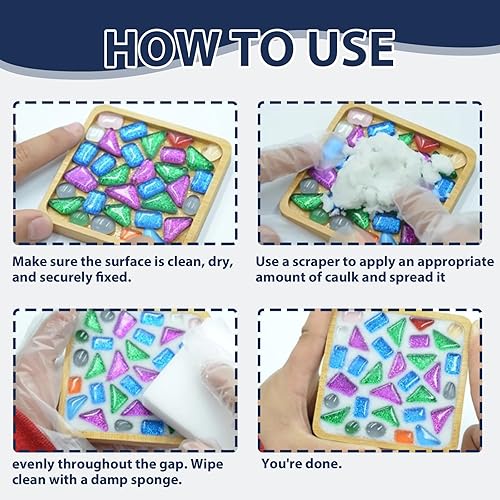 HOW TO USE

Make sure the surface is clean, dry, and securely fixed.

Use a scraper to apply an appropriate amount of caulk and spread it

evenly throughout the gap. Wipe clean with a damp sponge.

You're done.