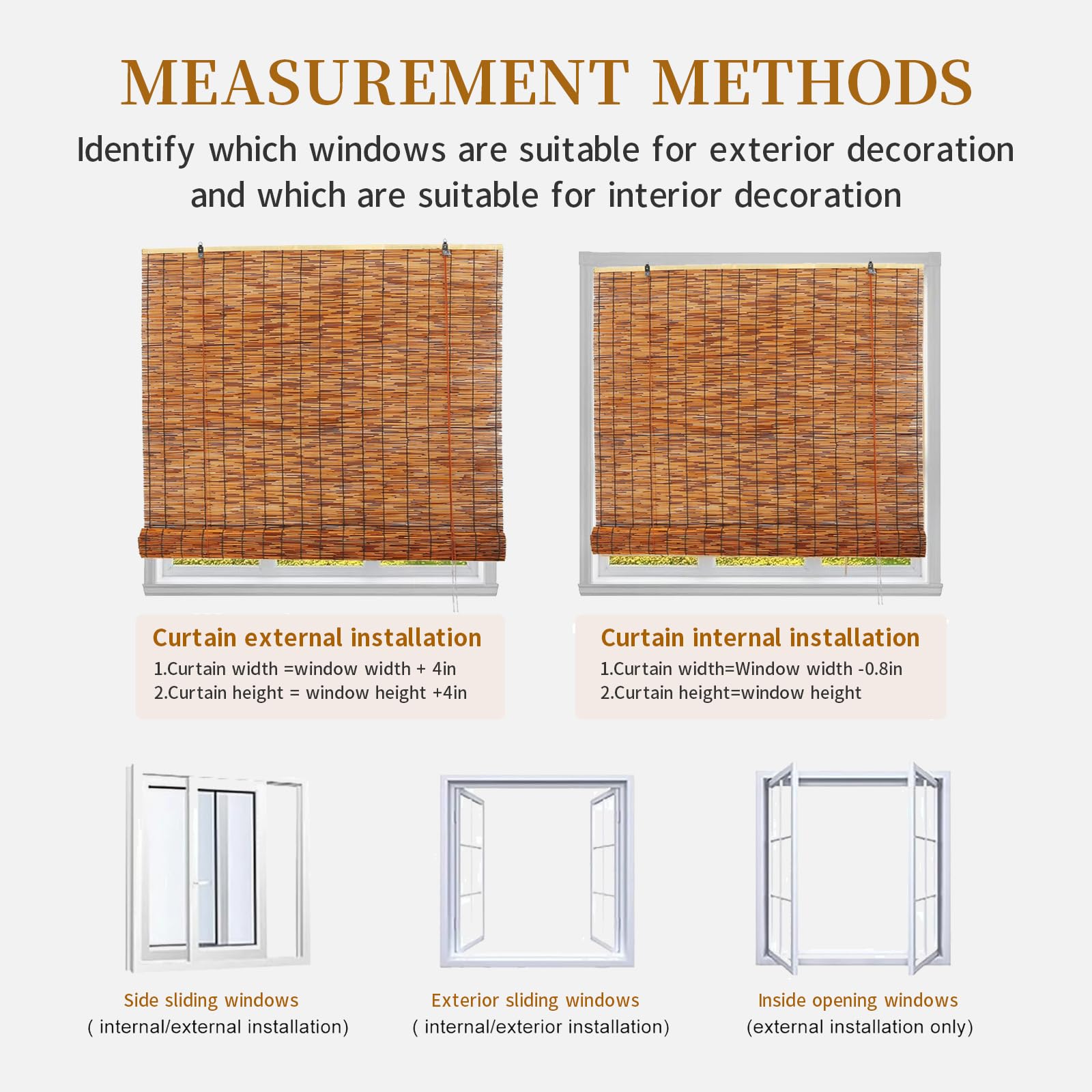 MEASUREMENT METHODS

Identify which windows are suitable for exterior decoration and which are suitable for interior decoration

Curtain external installation
1.Curtain width =window width + 4in
2.Curtain height = window height +4in

Curtain internal installation
1.Curtain width=Window width -0.8in
2.Curtain height=window height

Side sliding windows
( internal/external installation)

Exterior sliding windows
( internal/exterior installation)

Inside opening windows
(external installation only)