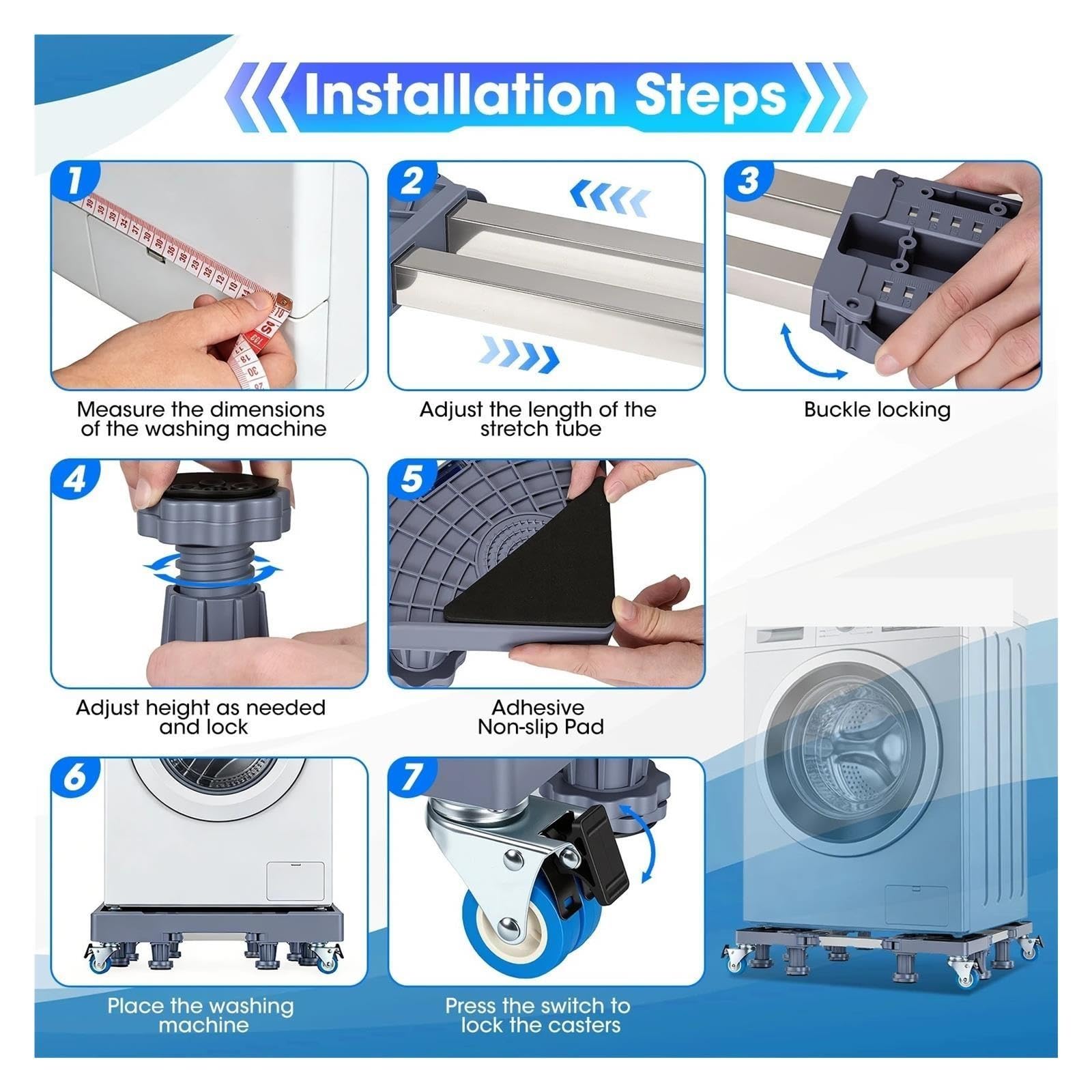 Installation Steps

1
Measure the dimensions of the washing machine

2
Adjust the length of the stretch tube

3
Buckle locking

4
Adjust height as needed and lock

5
Adhesive Non-slip Pad

6
Place the washing machine

7
Press the switch to lock the casters