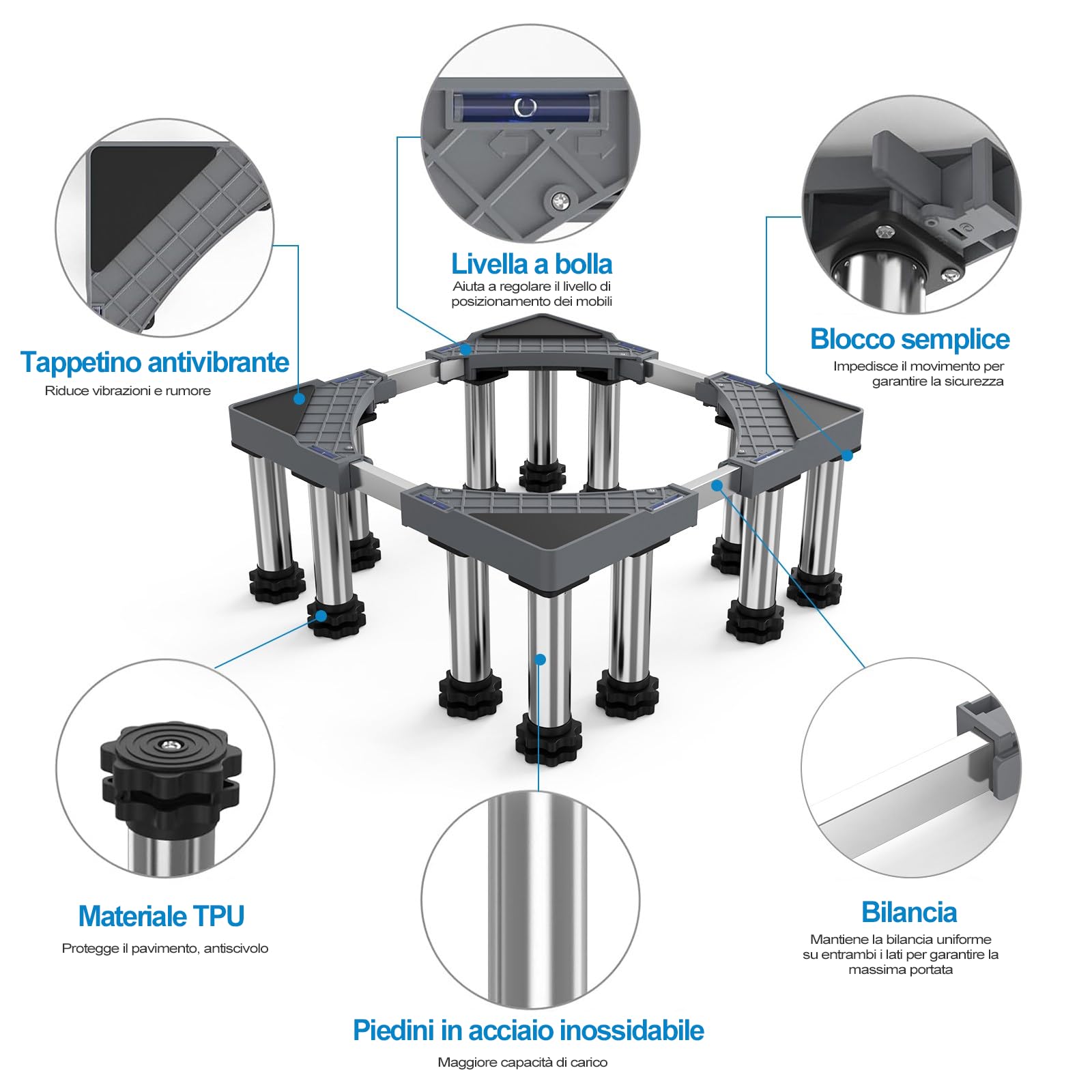 Livella a bolla
Aiuta a regolare il livello di posizionamento dei mobili

Tappetino antivibrante
Riduce vibrazioni e rumore

Blocco semplice
Impedisce il movimento per garantire la sicurezza

Materiale TPU
Protegge il pavimento, antiscivolo

Bilancia
Mantiene la bilancia uniforme su entrambi i lati per garantire la massima portata

Piedini in acciaio inossidabile
Maggiore capacità di carico