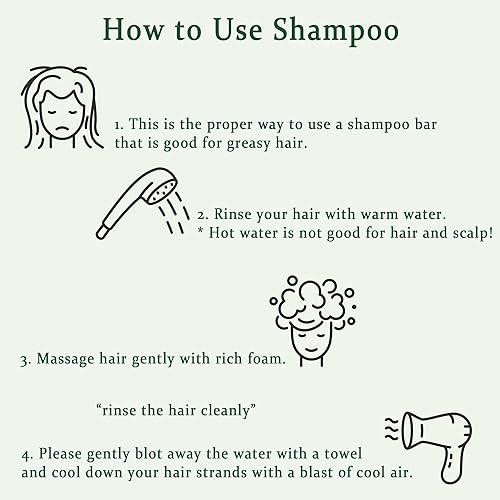 How to Use Shampoo

1. This is the proper way to use a shampoo bar that is good for greasy hair.

2. Rinse your hair with warm water.
* Hot water is not good for hair and scalp!

3. Massage hair gently with rich foam.

“rinse the hair cleanly”

4. Please gently blot away the water with a towel and cool down your hair strands with a blast of cool air.