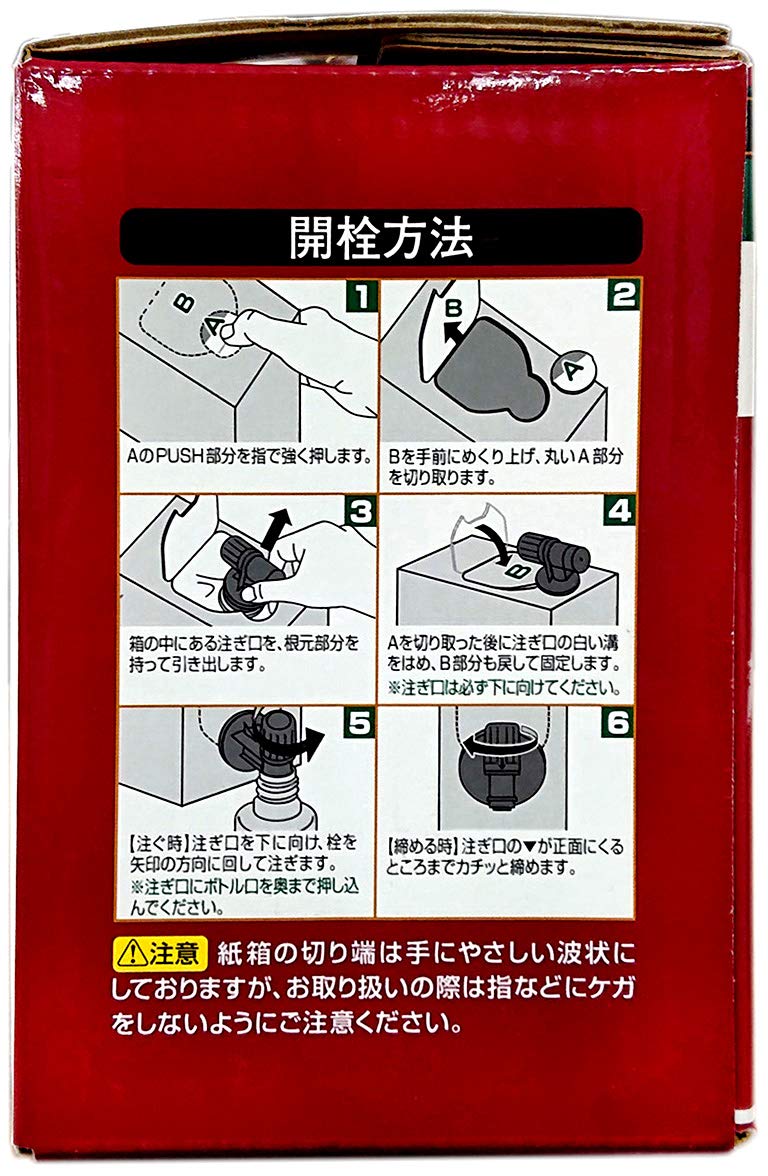 開栓方法

1
B
A
AのPUSH部分を指で強く押します。

2
B
A
Bを手前にめくり上げ、丸いA部分を切り取ります。

3
箱の中にある注ぎ口を、根元部分を持って引き出します。

4
B
Aを切り取った後に注ぎ口の白い溝をはめ、B部分も戻して固定します。
※注ぎ口は必ず下に向けてください。

5
【注ぐ時】注ぎ口を下に向け、栓を矢印の方向に回して注ぎます。
※注ぎ口にボトル口を奥まで押し込んでください。

6
【締める時】注ぎ口の▼が正面にくるところまでカチッと締めます。

⚠注意 紙箱の切り端は手にやさしい波状にしておりますが、お取り扱いの際は指などにケガをしないようにご注意ください。