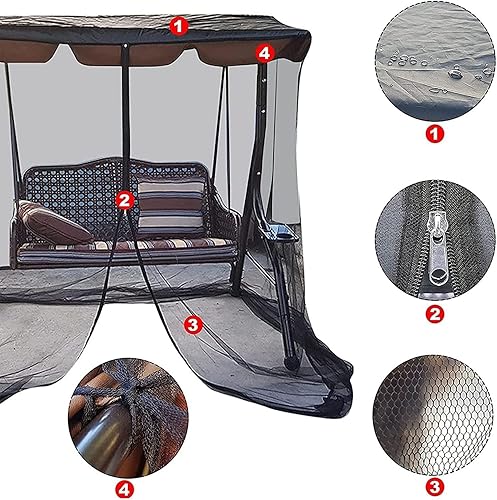 1
4
2
3
1
2
3
4