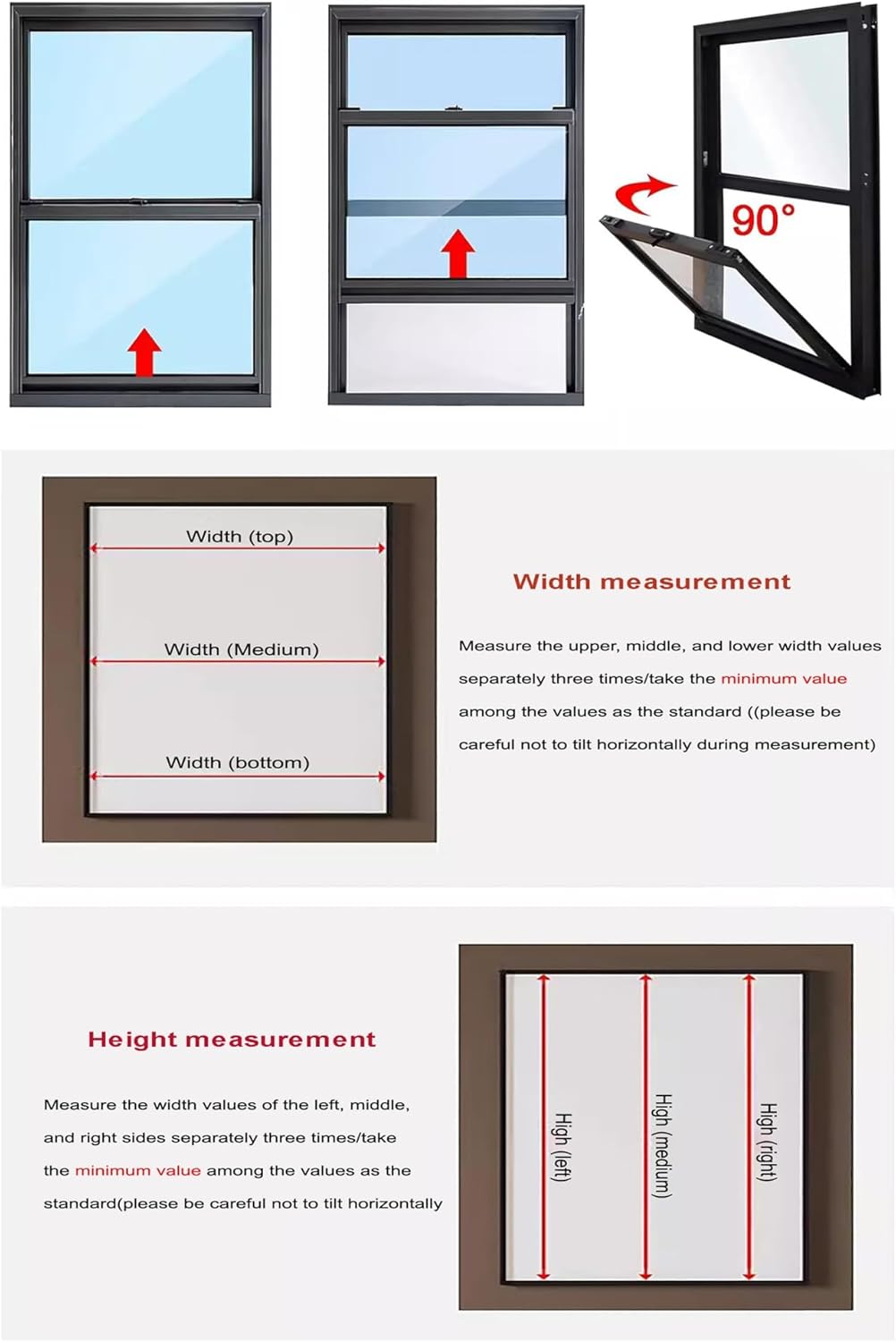 90°

Width (top)

Width (Medium)

Width (bottom)

Width measurement

Measure the upper, middle, and lower width values separately three times/take the minimum value among the values as the standard ((please be careful not to tilt horizontally during measurement)

Height measurement

Measure the width values of the left, middle, and right sides separately three times/take the minimum value among the values as the standard(please be careful not to tilt horizontally

High (left)

High (medium)

High (right)