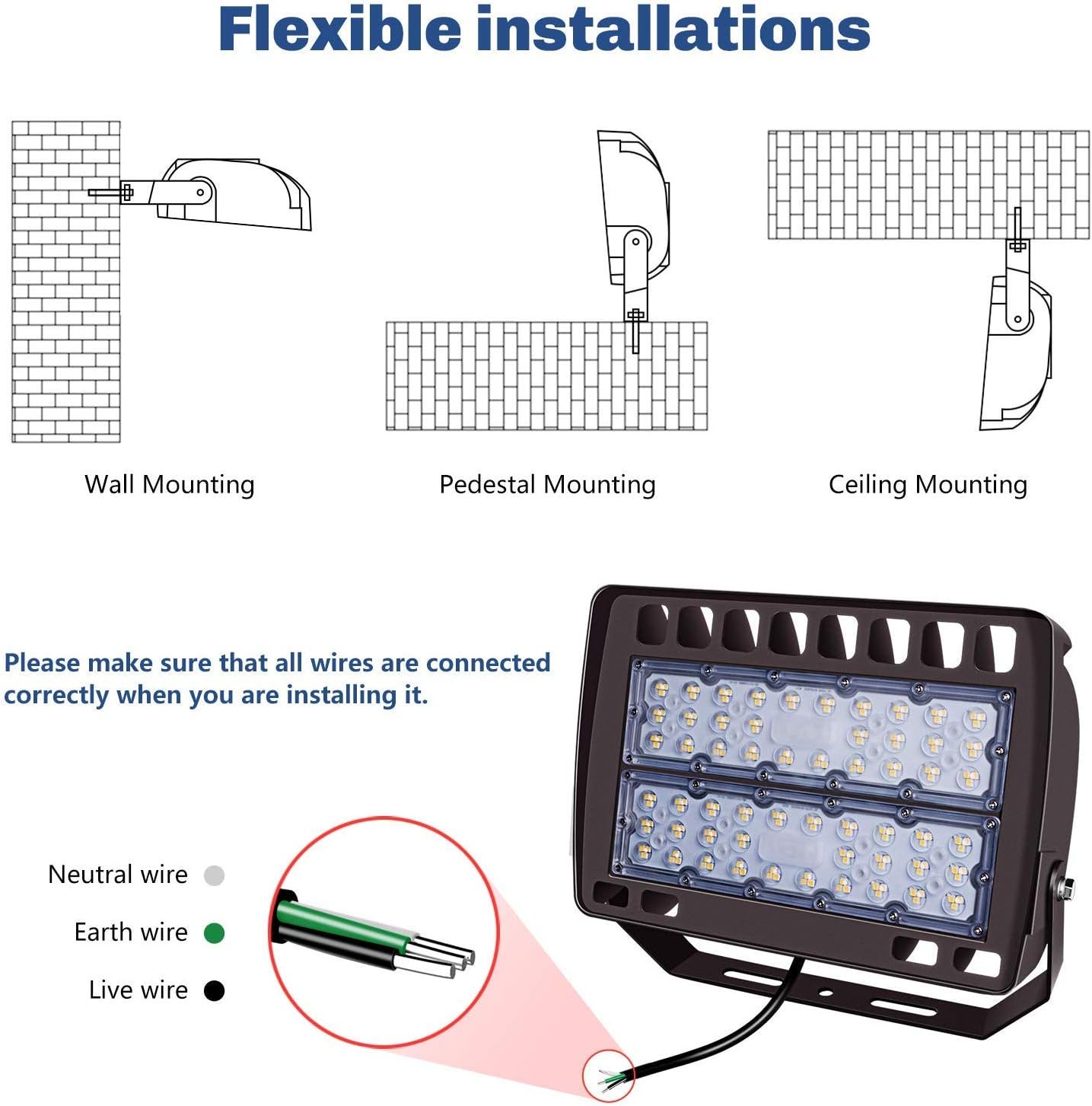 Flexible installations

Wall Mounting

Pedestal Mounting

Ceiling Mounting

Please make sure that all wires are connected correctly when you are installing it.

Neutral wire

Earth wire

Live wire