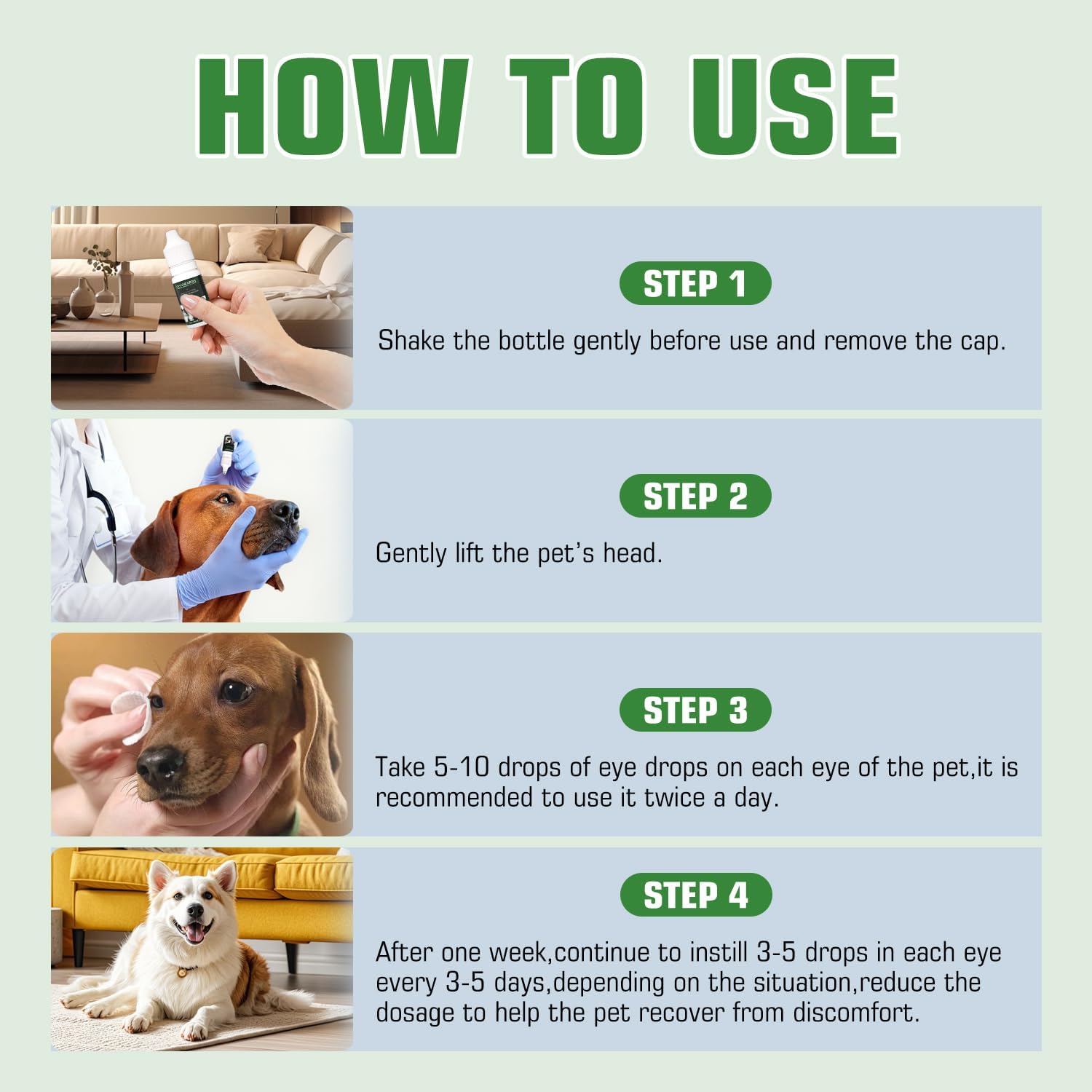 HOW TO USE

STEP 1

Shake the bottle gently before use and remove the cap.

STEP 2

Gently lift the pet's head.

STEP 3

Take 5-10 drops of eye drops on each eye of the pet,it is recommended to use it twice a day.

STEP 4

After one week,continue to instill 3-5 drops in each eye every 3-5 days,depending on the situation,reduce the dosage to help the pet recover from discomfort.