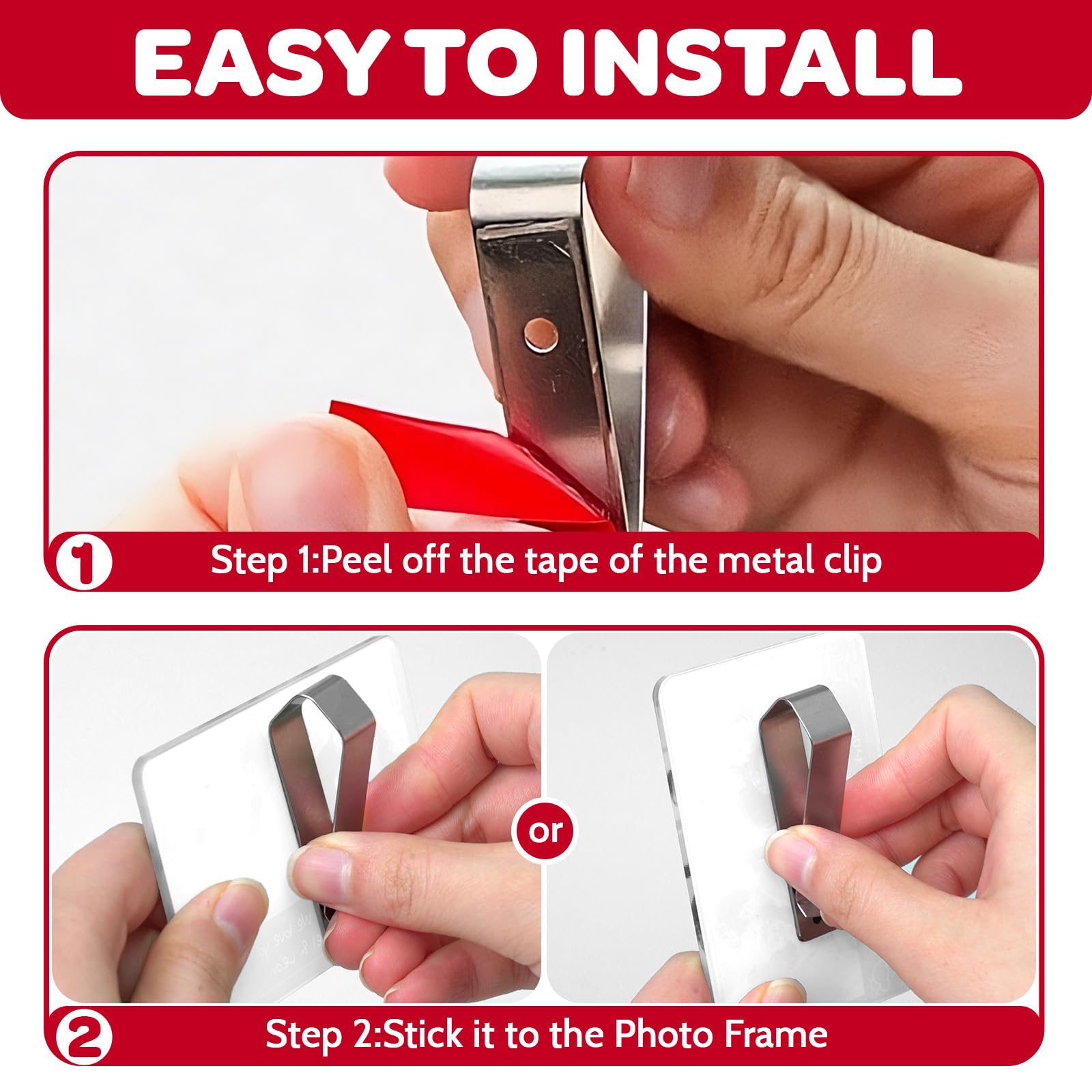 EASY TO INSTALL

1 Step 1:Peel off the tape of the metal clip

or

2 Step 2:Stick it to the Photo Frame