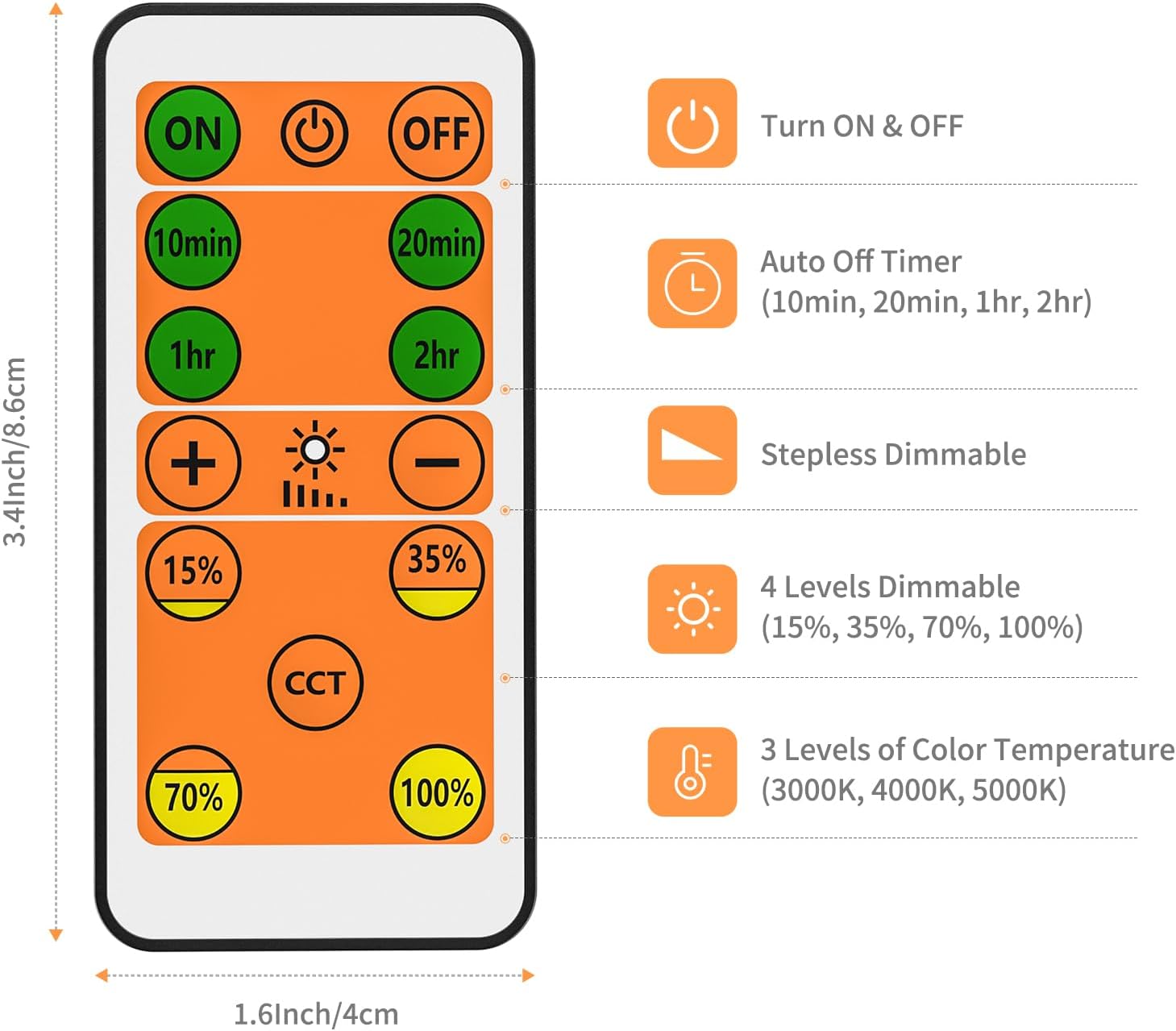 3.4Inch/8.6cm

ON OFF

10min 20min

1hr 2hr

+ −

15% 35%

CCT

70% 100%

1.6Inch/4cm

Turn ON & OFF

Auto Off Timer
(10min, 20min, 1hr, 2hr)

Stepless Dimmable

4 Levels Dimmable
(15%, 35%, 70%, 100%)

3 Levels of Color Temperature
(3000K, 4000K, 5000K)