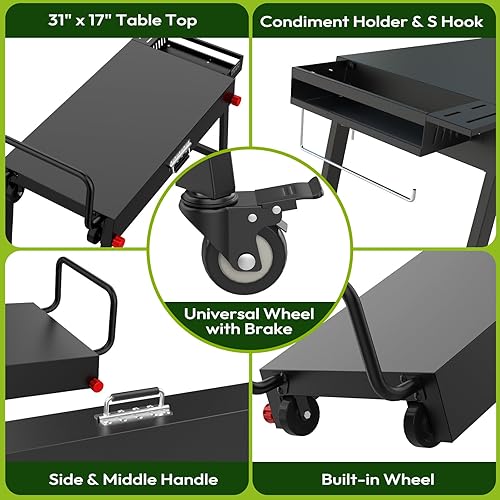 31" x 17" Table Top

Condiment Holder & S Hook

Universal Wheel with Brake

Side & Middle Handle

Built-in Wheel