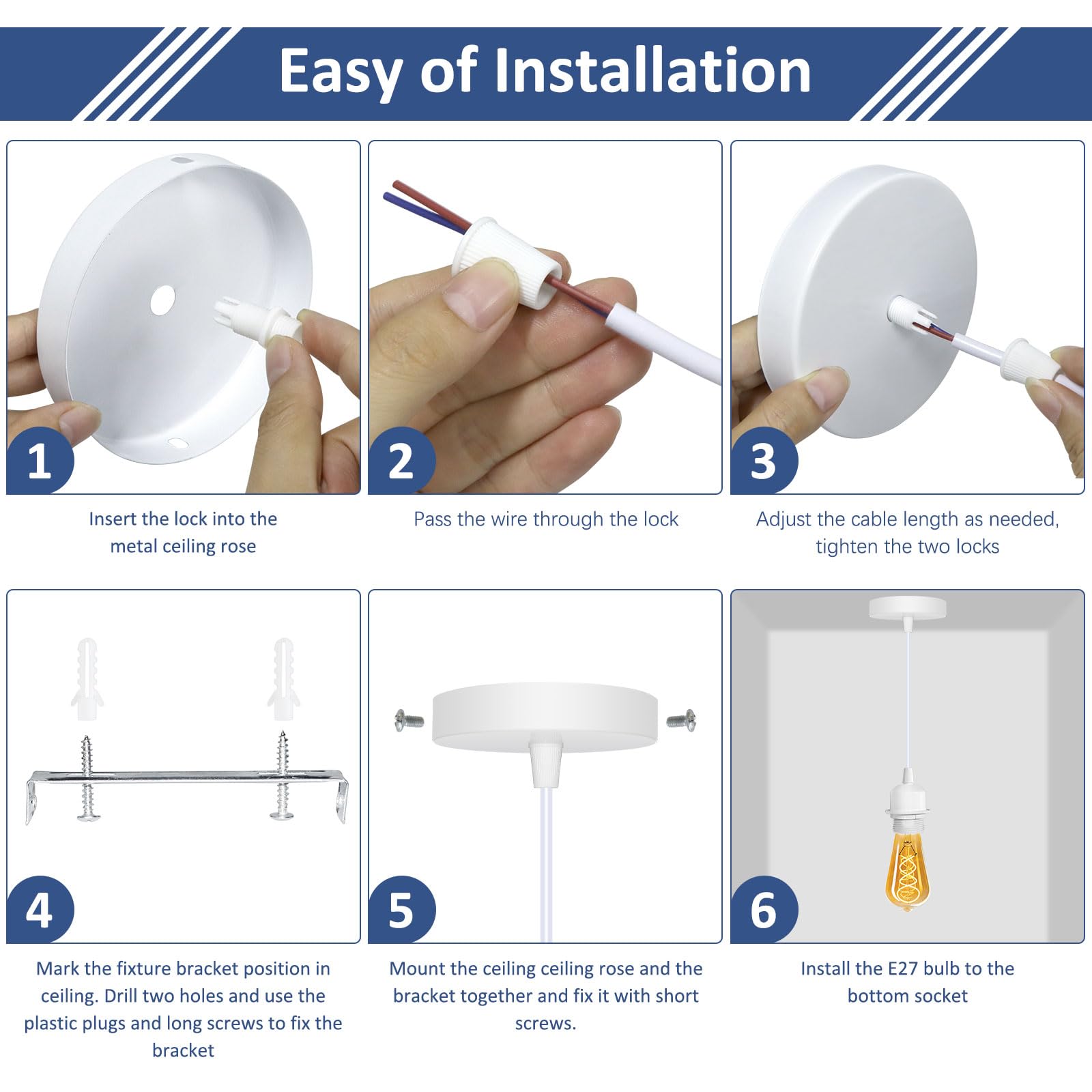 Easy of Installation

1

Insert the lock into the metal ceiling rose

2

Pass the wire through the lock

3

Adjust the cable length as needed, tighten the two locks

4

Mark the fixture bracket position in ceiling. Drill two holes and use the plastic plugs and long screws to fix the bracket

5

Mount the ceiling ceiling rose and the bracket together and fix it with short screws.

6

Install the E27 bulb to the bottom socket