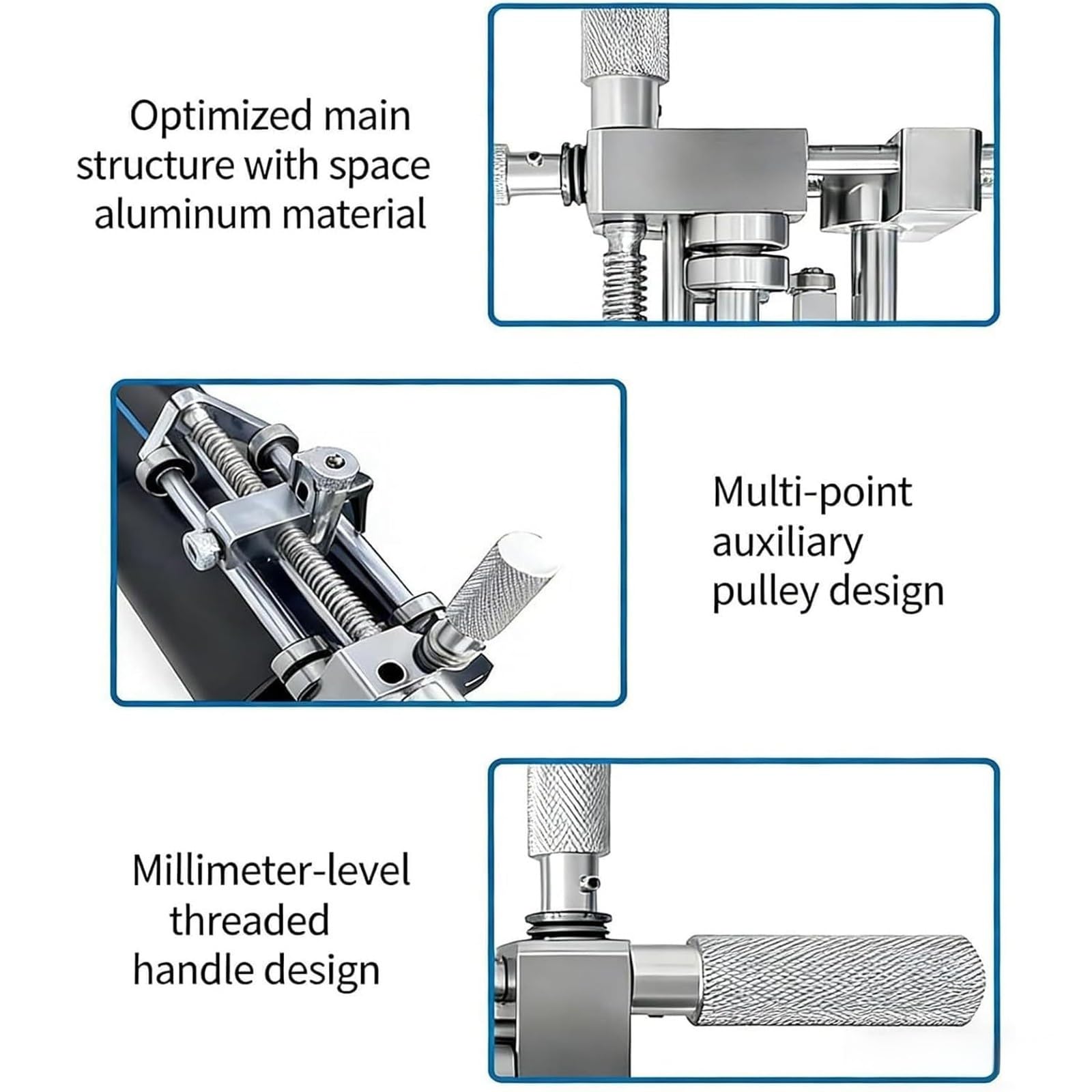 Optimized main structure with space aluminum material

Multi-point auxiliary pulley design

Millimeter-level threaded handle design