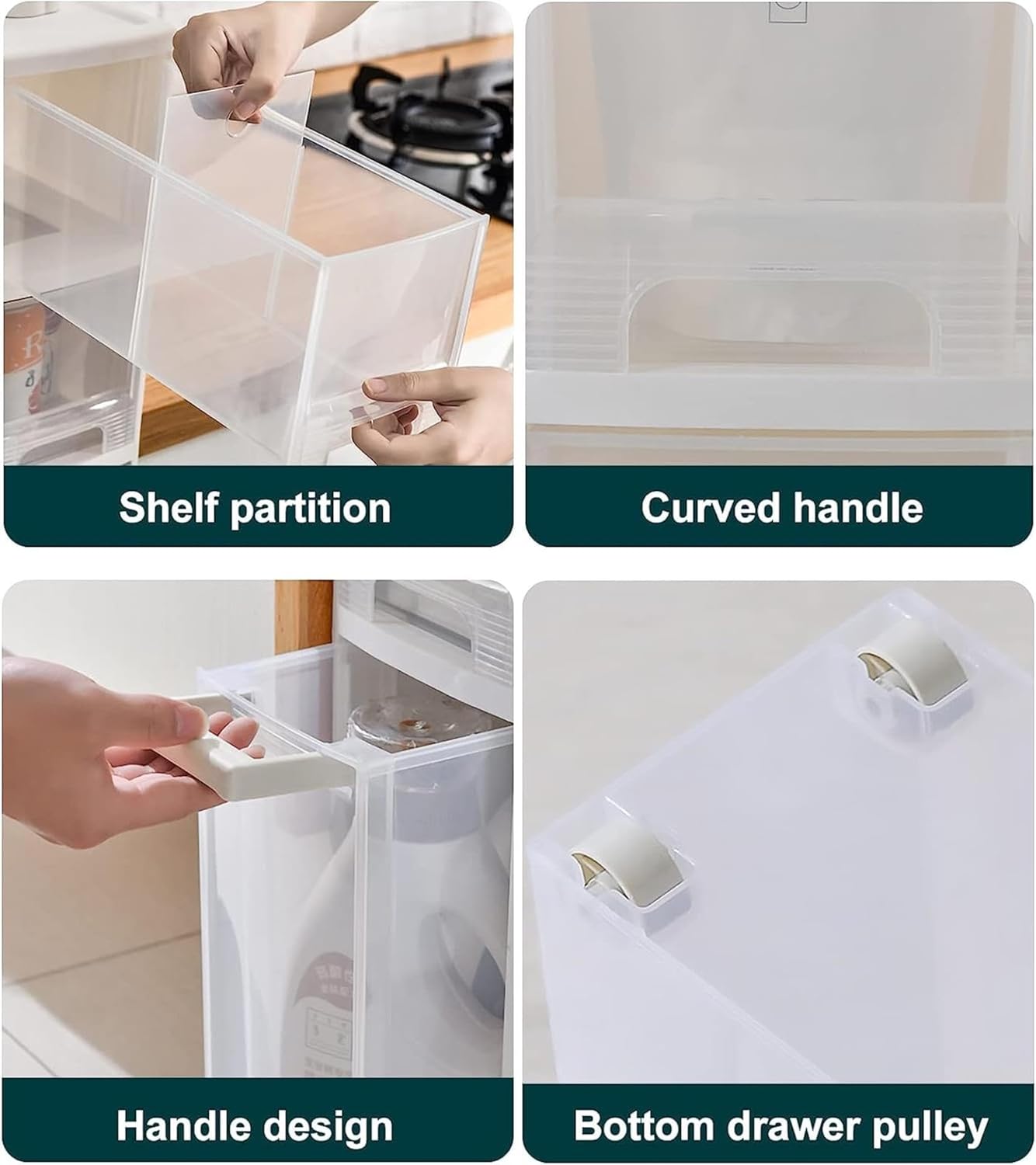 Shelf partition

Curved handle

Handle design

Bottom drawer pulley