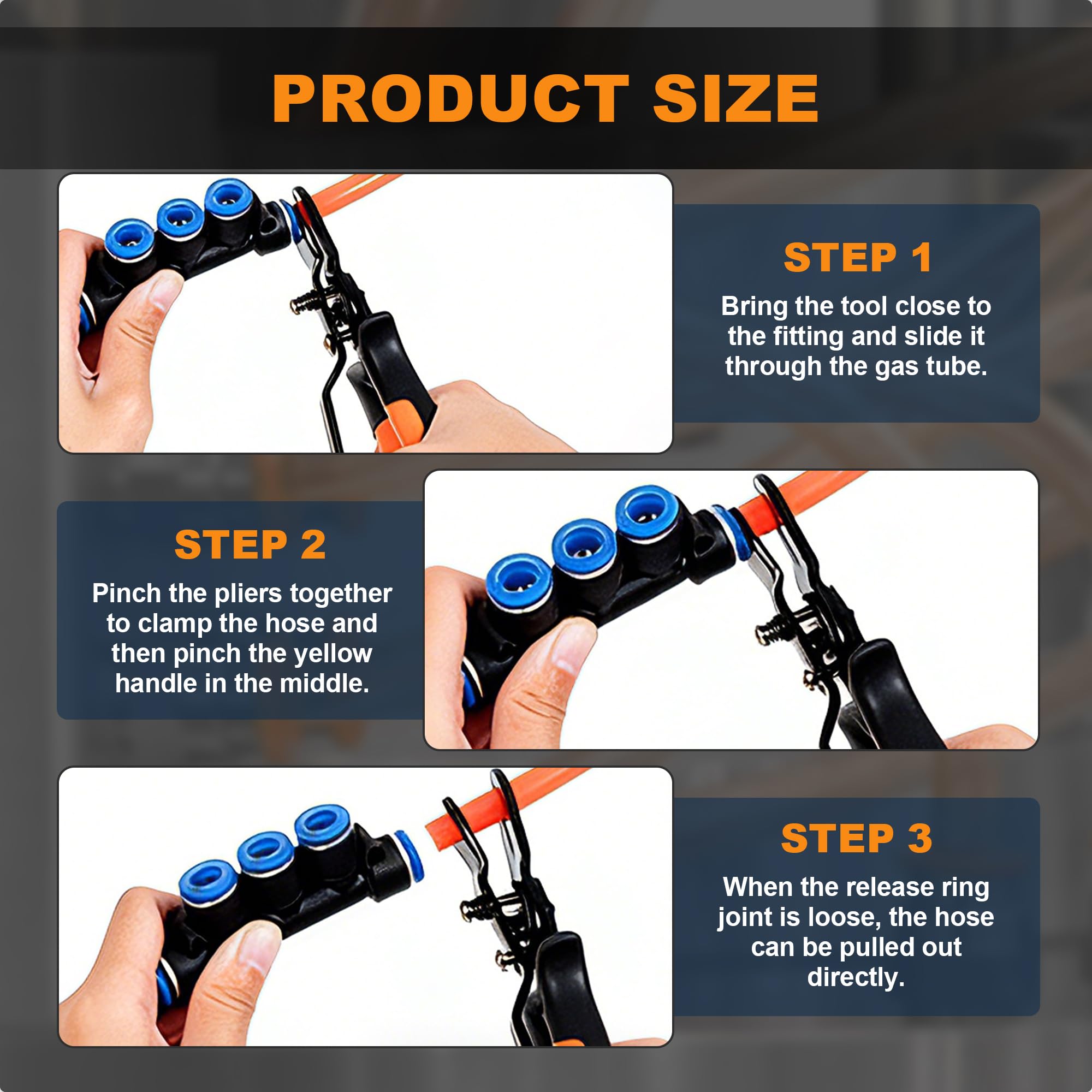 PRODUCT SIZE

STEP 1

Bring the tool close to the fitting and slide it through the gas tube.

STEP 2

Pinch the pliers together to clamp the hose and then pinch the yellow handle in the middle.

STEP 3

When the release ring joint is loose, the hose can be pulled out directly.