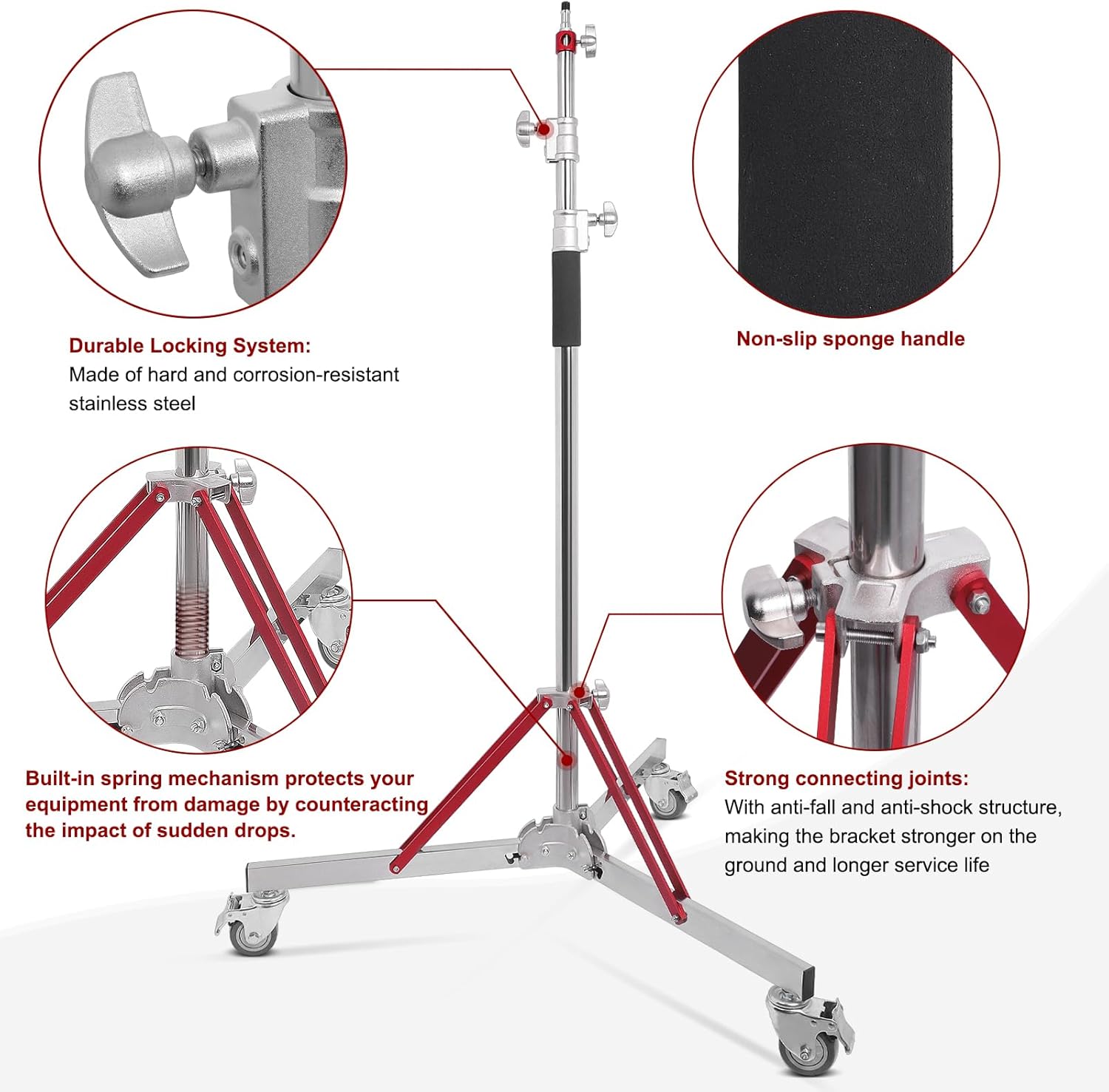 Durable Locking System:
Made of hard and corrosion-resistant stainless steel

Non-slip sponge handle

Built-in spring mechanism protects your equipment from damage by counteracting the impact of sudden drops.

Strong connecting joints:
With anti-fall and anti-shock structure, making the bracket stronger on the ground and longer service life